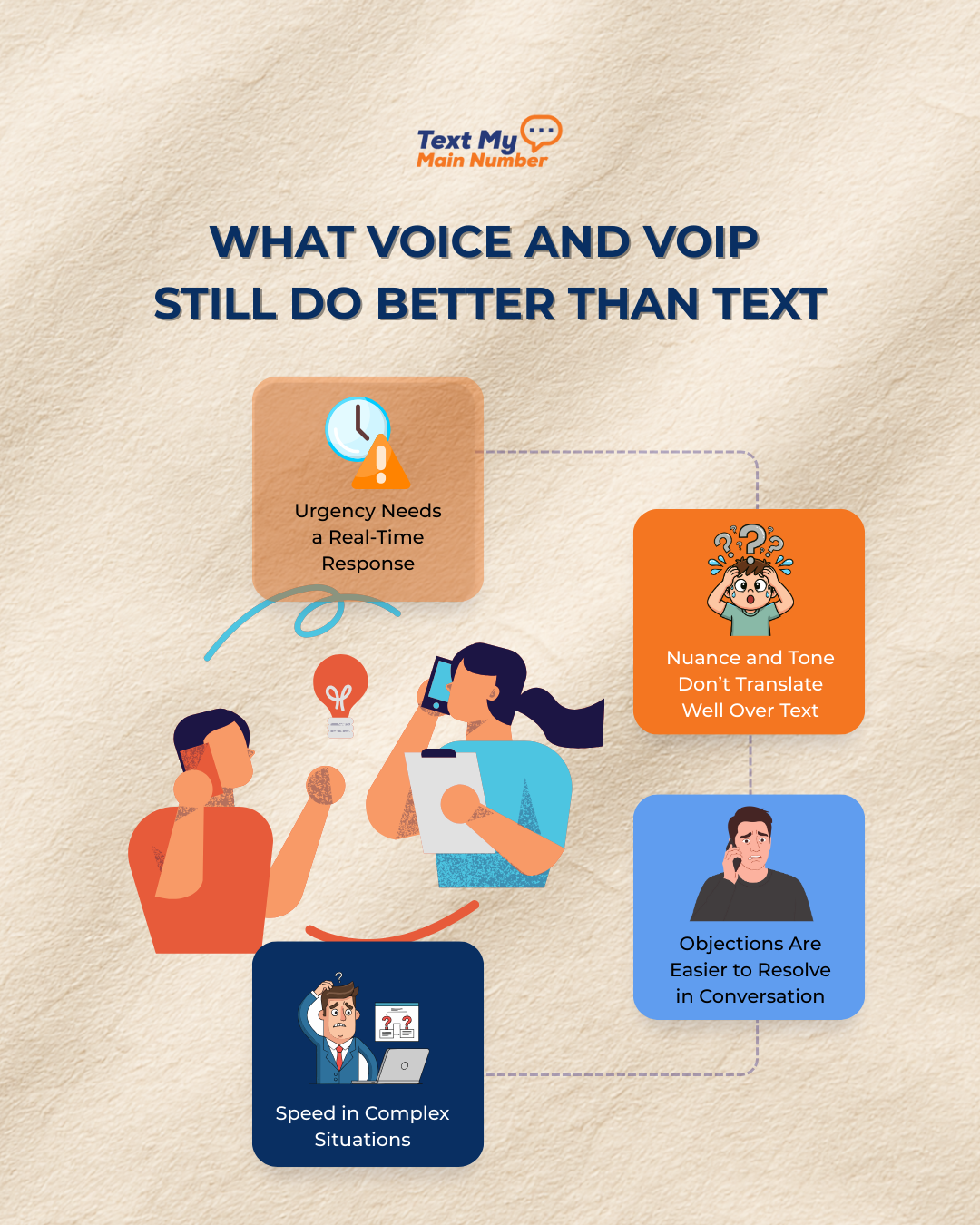 Text My Main Number

WHAT VOICE AND VOIP STILL DO BETTER THAN TEXT

Urgency Needs a Real-Time Response

Nuance and Tone Don't Translate Well Over Text

Objections Are Easier to Resolve in Conversation

Speed in Complex Situations