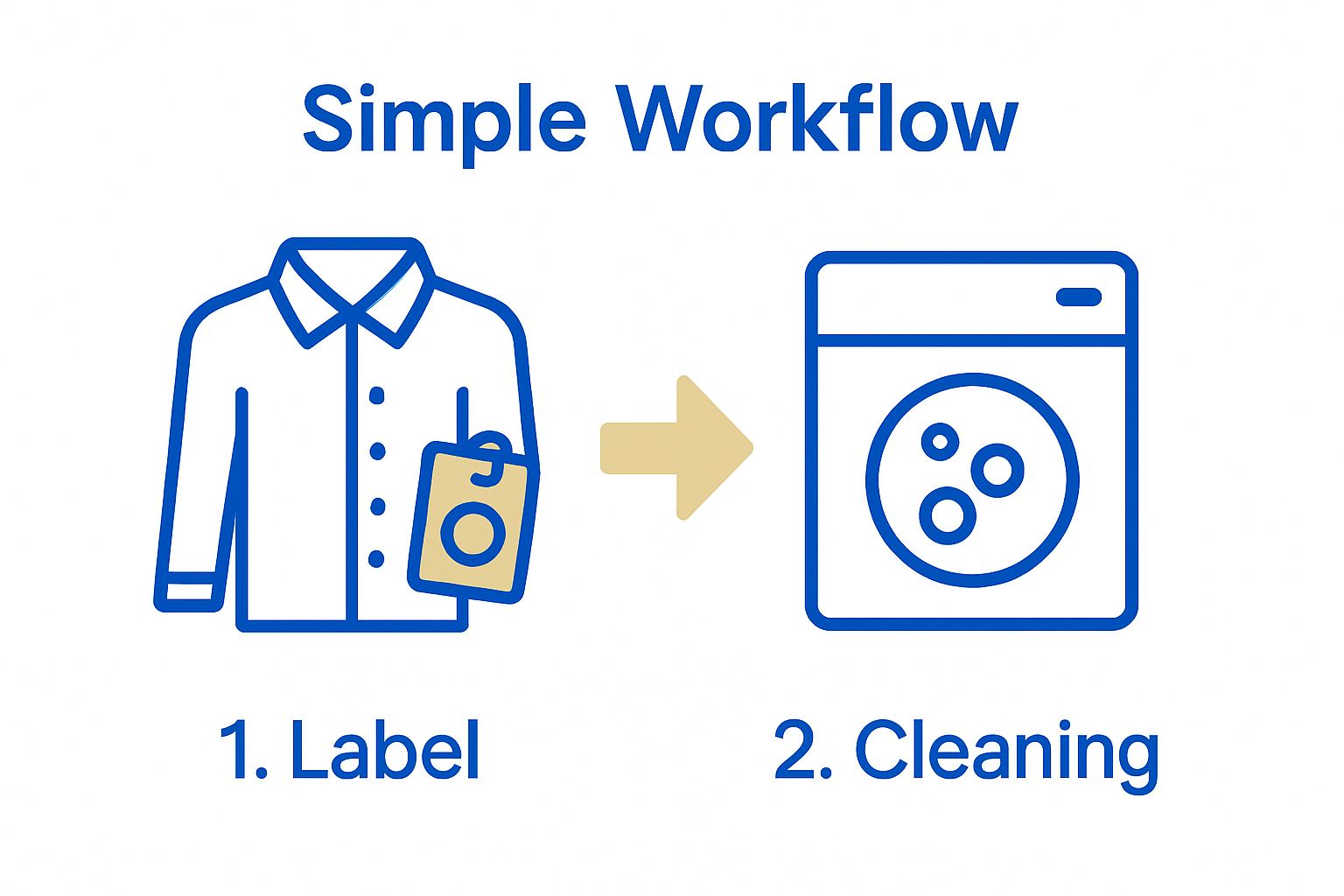 Simple Workflow

1. Label

2. Cleaning