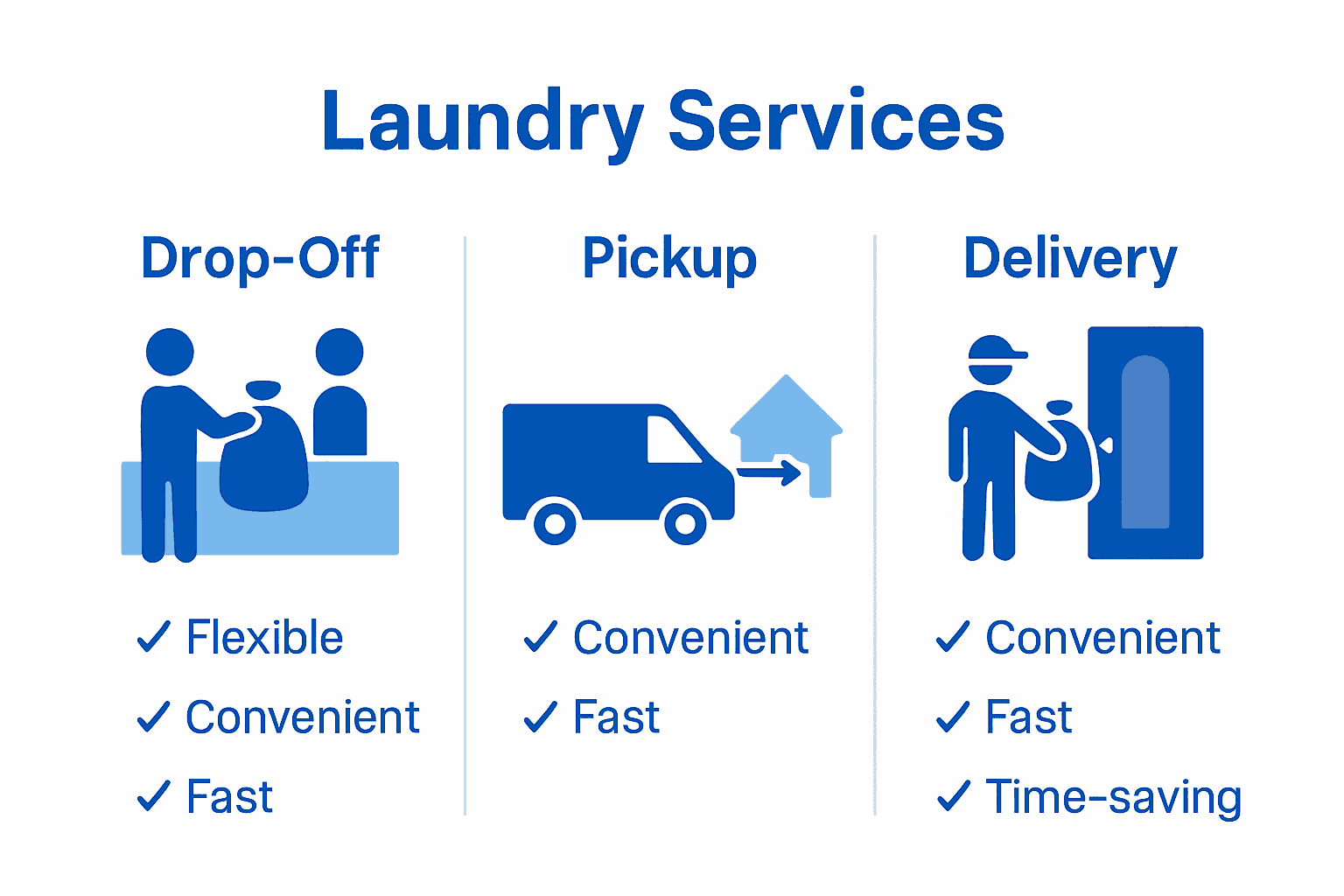 Laundry Services

Drop-Off

✓ Flexible
✓ Convenient
✓ Fast

Pickup

✓ Convenient
✓ Fast

Delivery

✓ Convenient
✓ Fast
✓ Time-saving