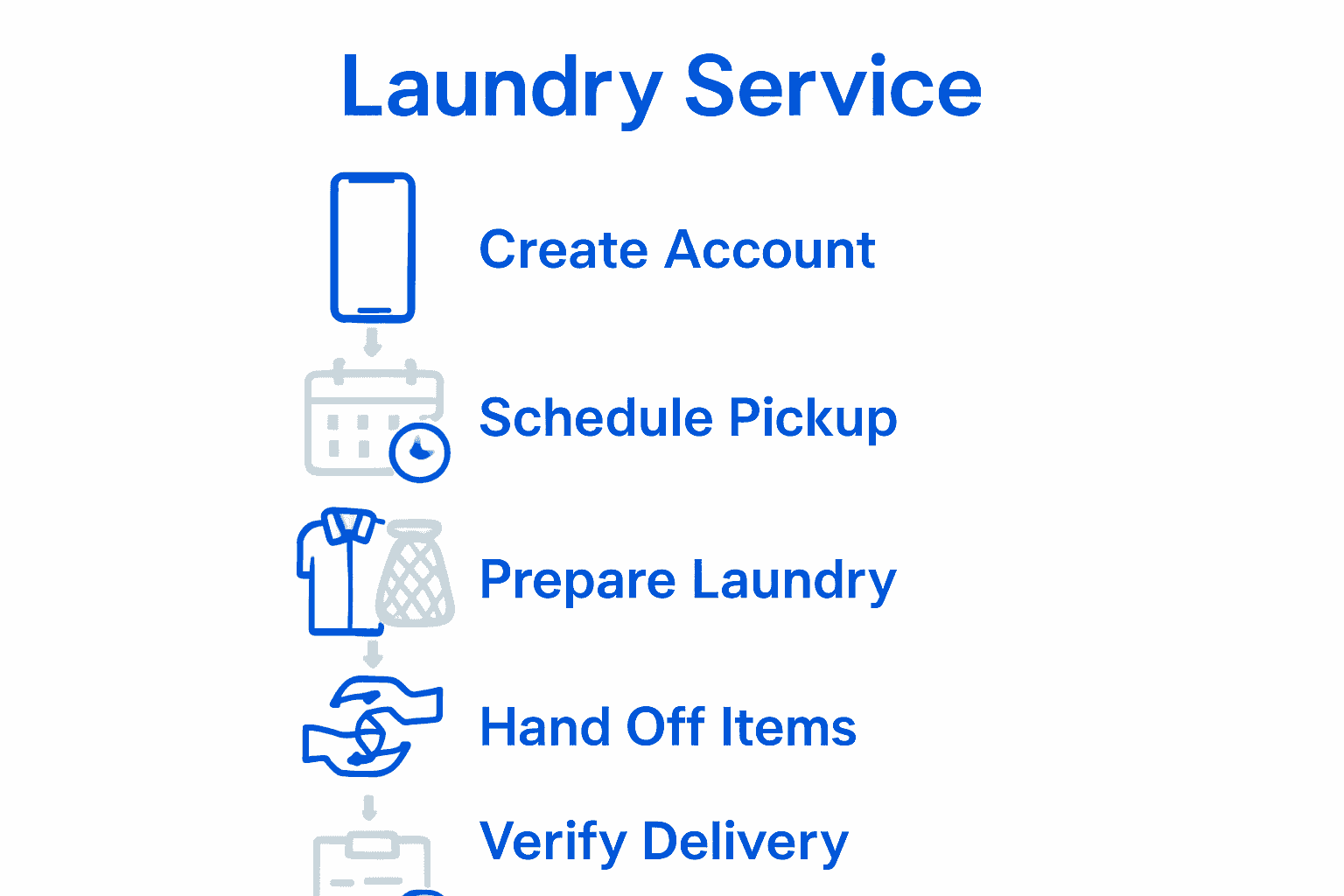 Laundry Service

Create Account

Schedule Pickup

Prepare Laundry

Hand Off Items

Verify Delivery