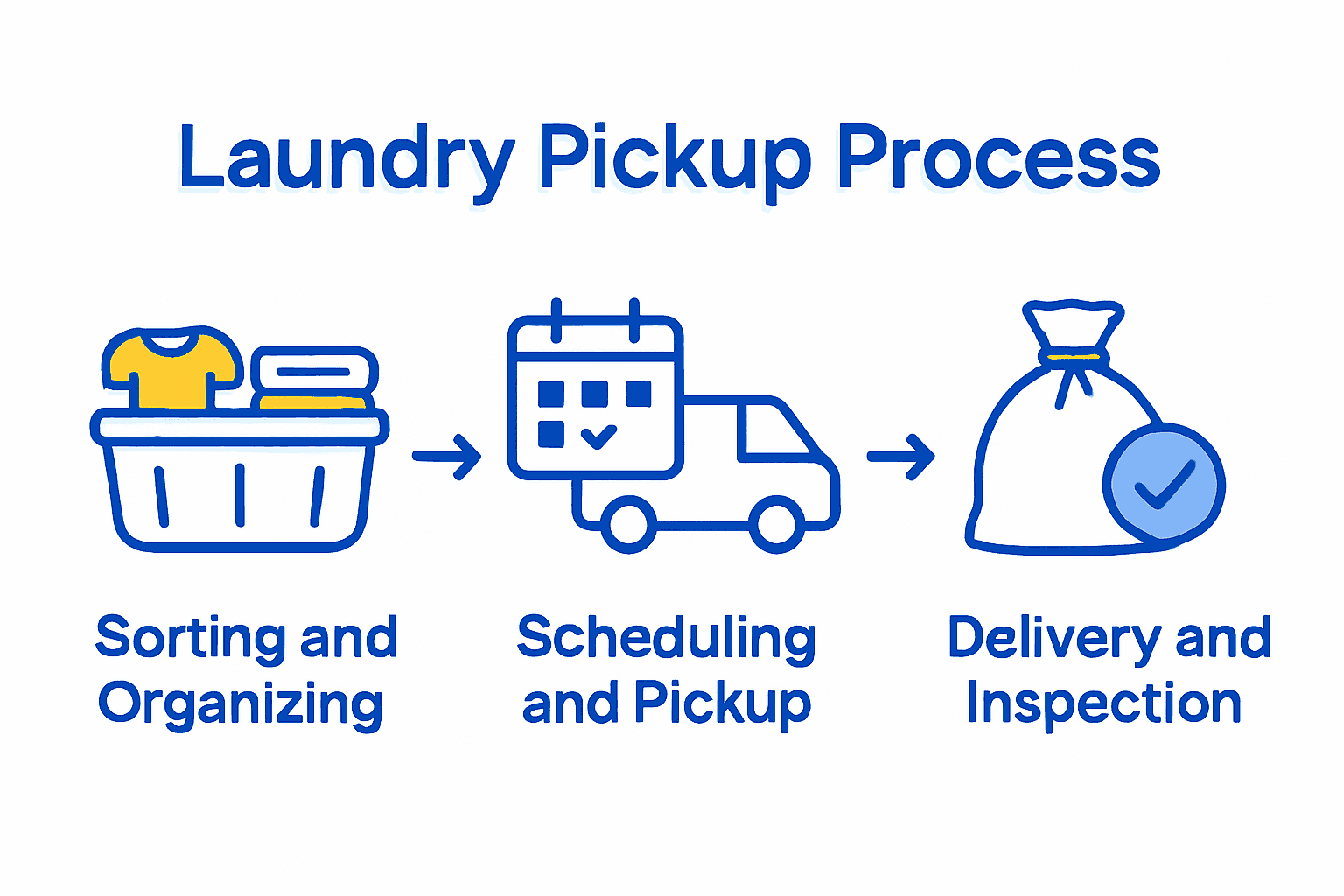 Laundry Pickup Process

Sorting and Organizing

Scheduling and Pickup

Delivery and Inspection