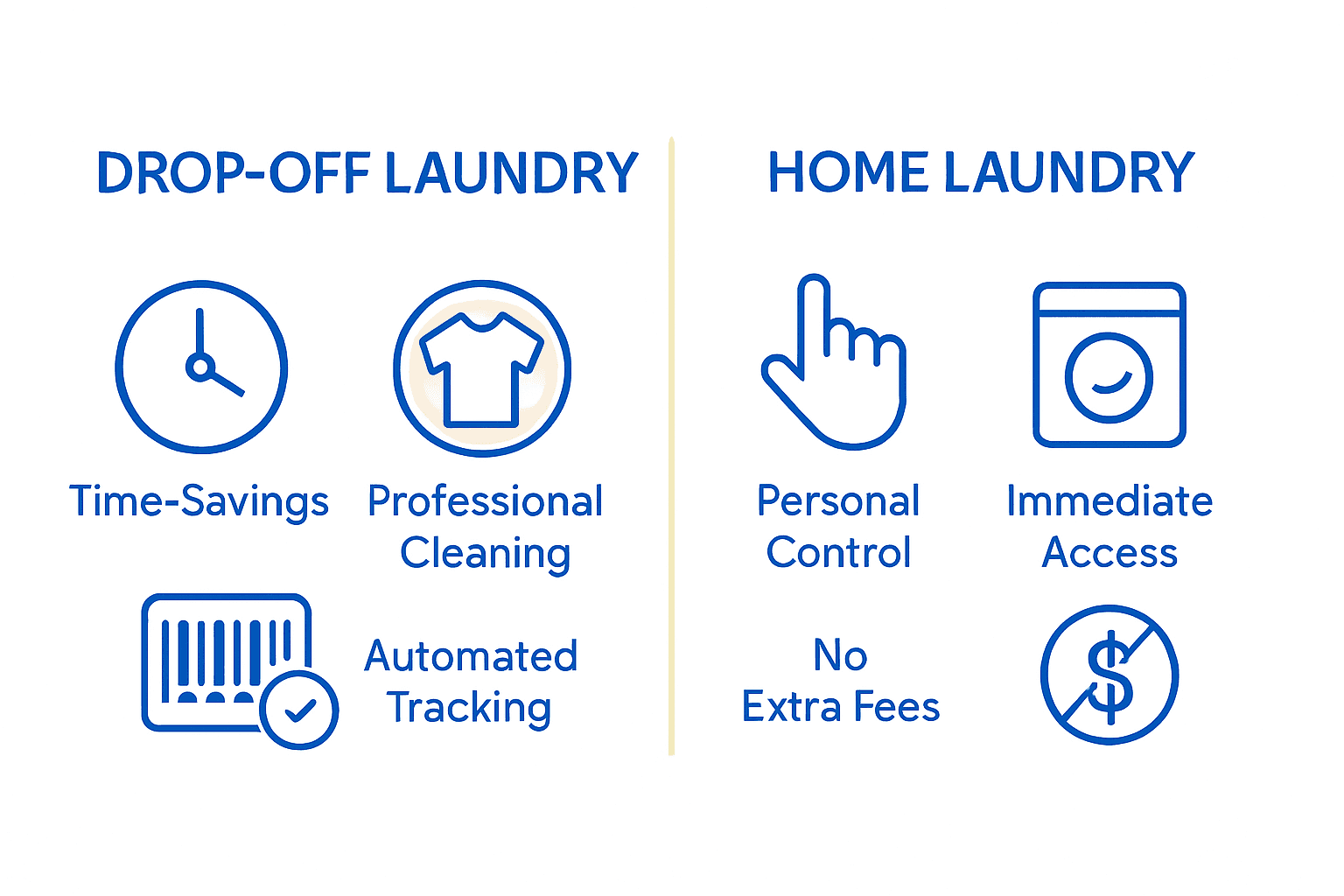 DROP-OFF LAUNDRY

Time-Savings

Professional Cleaning

Automated Tracking

HOME LAUNDRY

Personal Control

Immediate Access

No Extra Fees

$