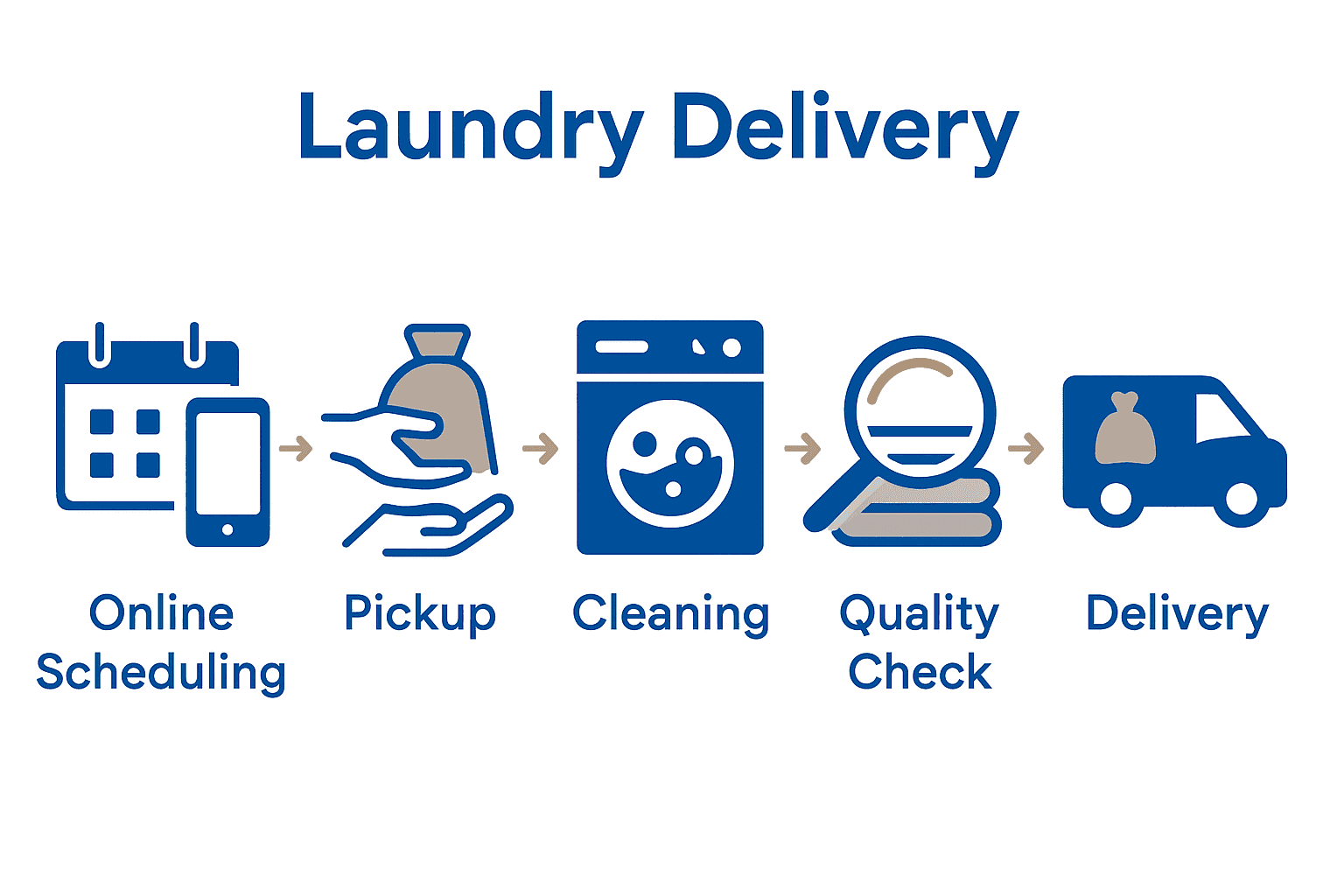 Laundry Delivery

Online Scheduling

Pickup

Cleaning

Quality Check

Delivery