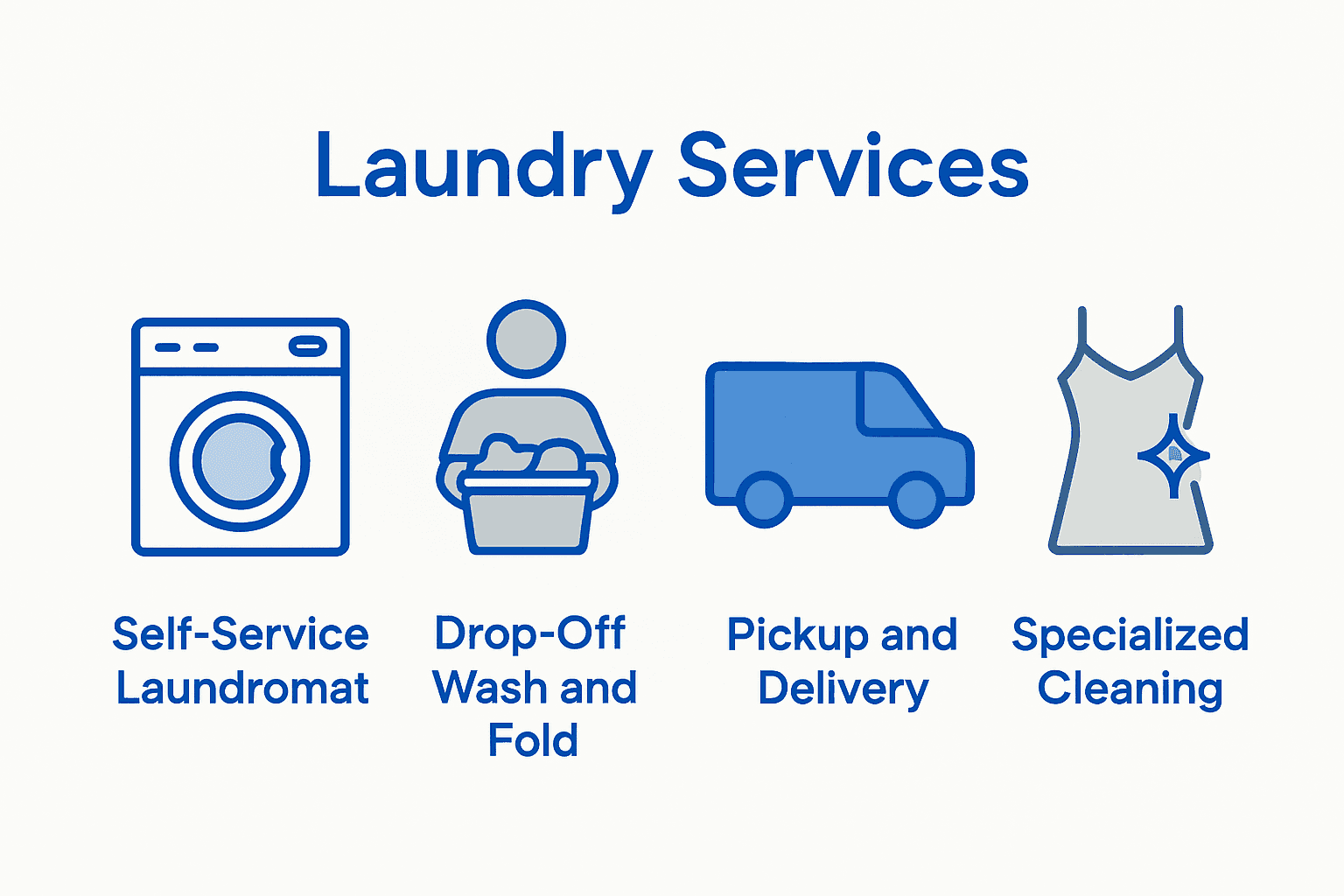 Laundry Services

Self-Service Laundromat

Drop-Off Wash and Fold

Pickup and Delivery

Specialized Cleaning