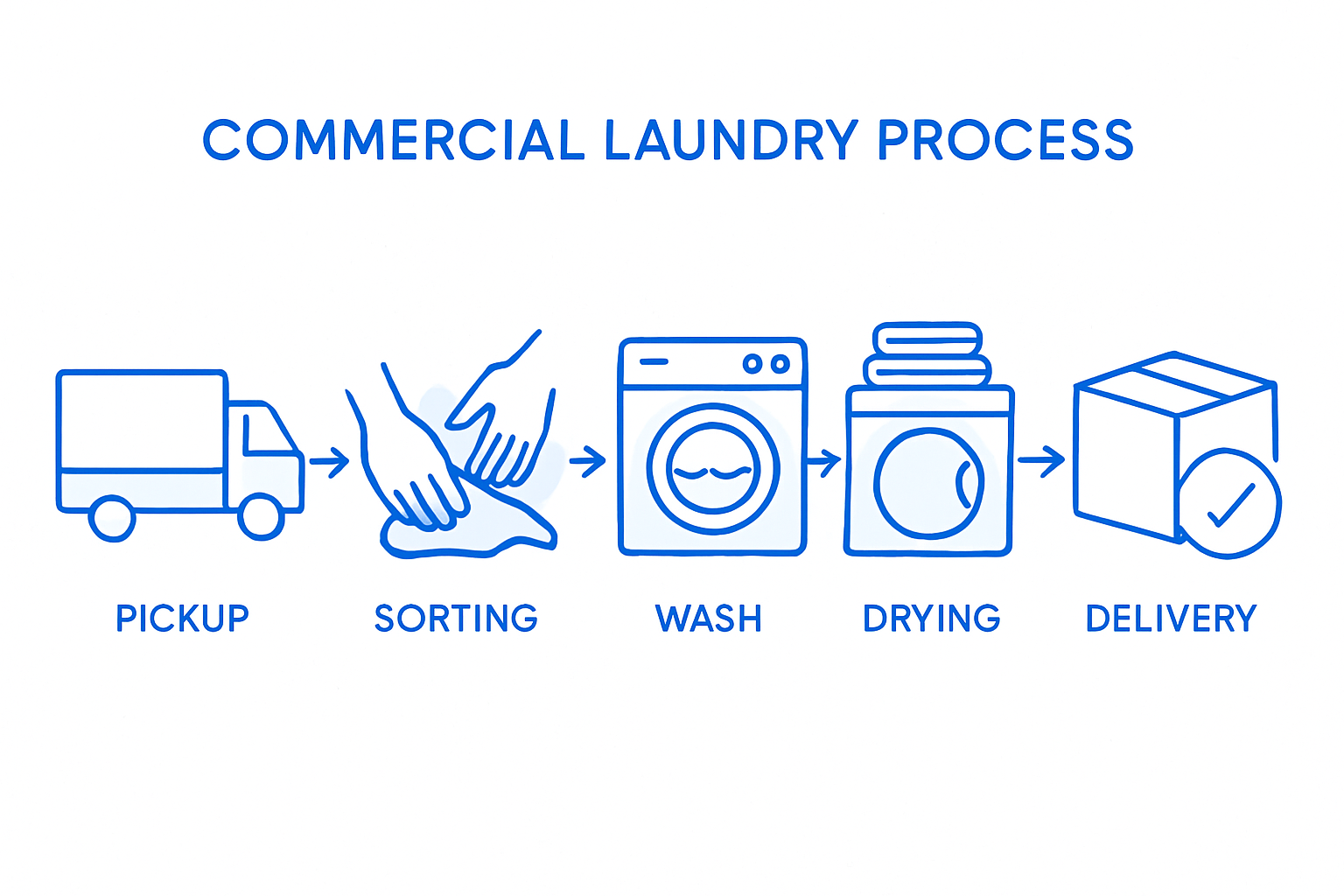 COMMERCIAL LAUNDRY PROCESS

PICKUP

SORTING

WASH

DRYING

DELIVERY