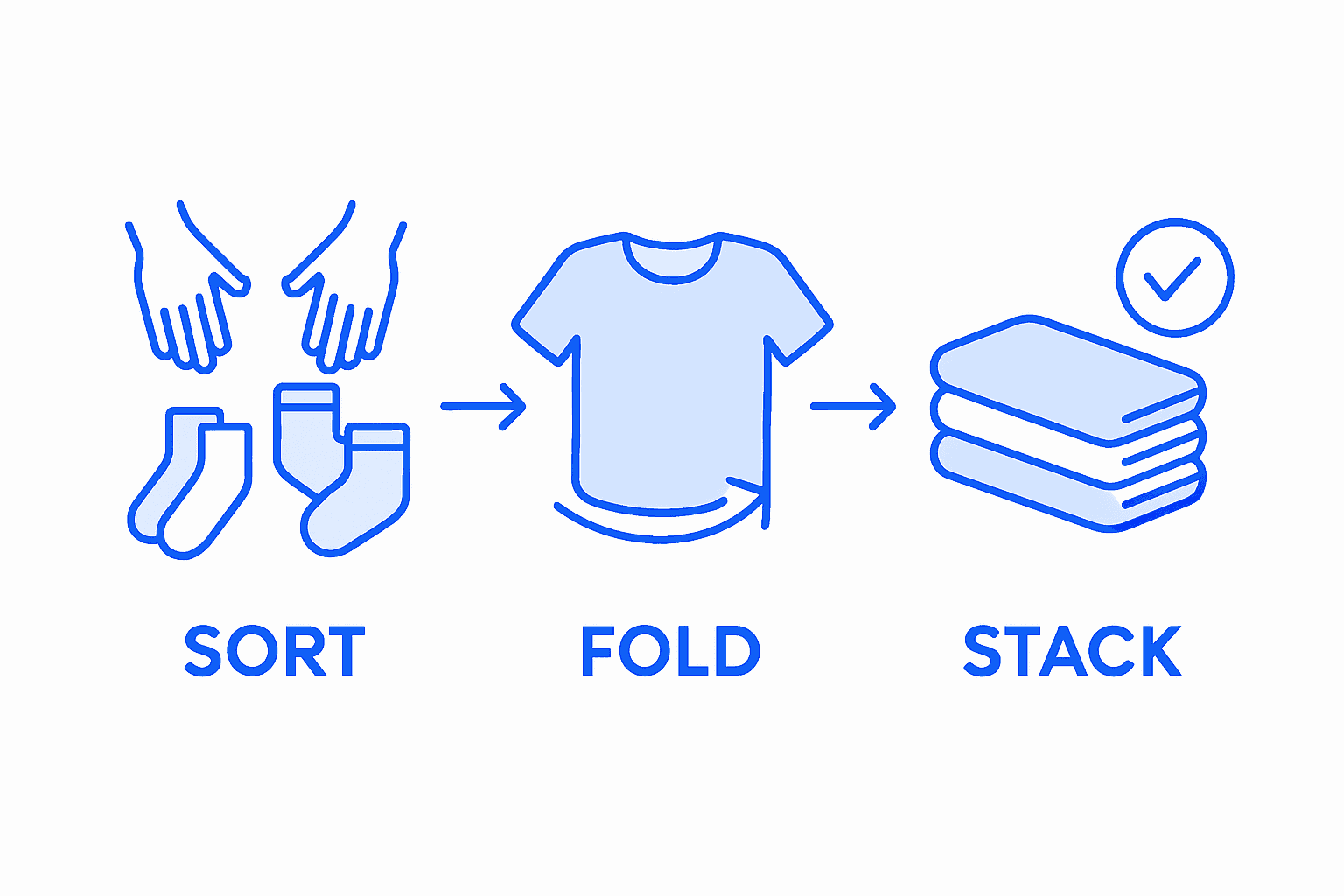 SORT

FOLD

STACK