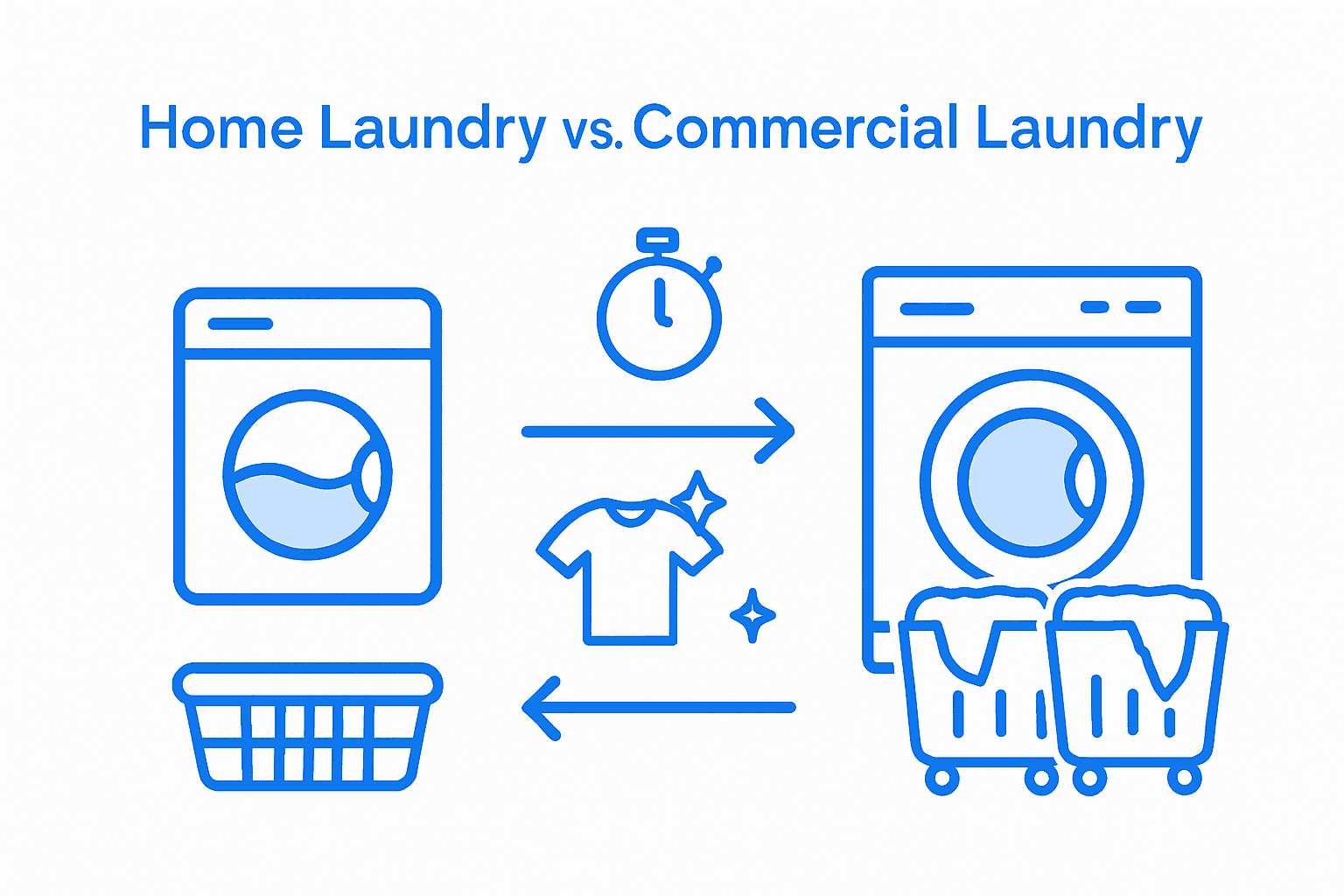 Home Laundry vs. Commercial Laundry