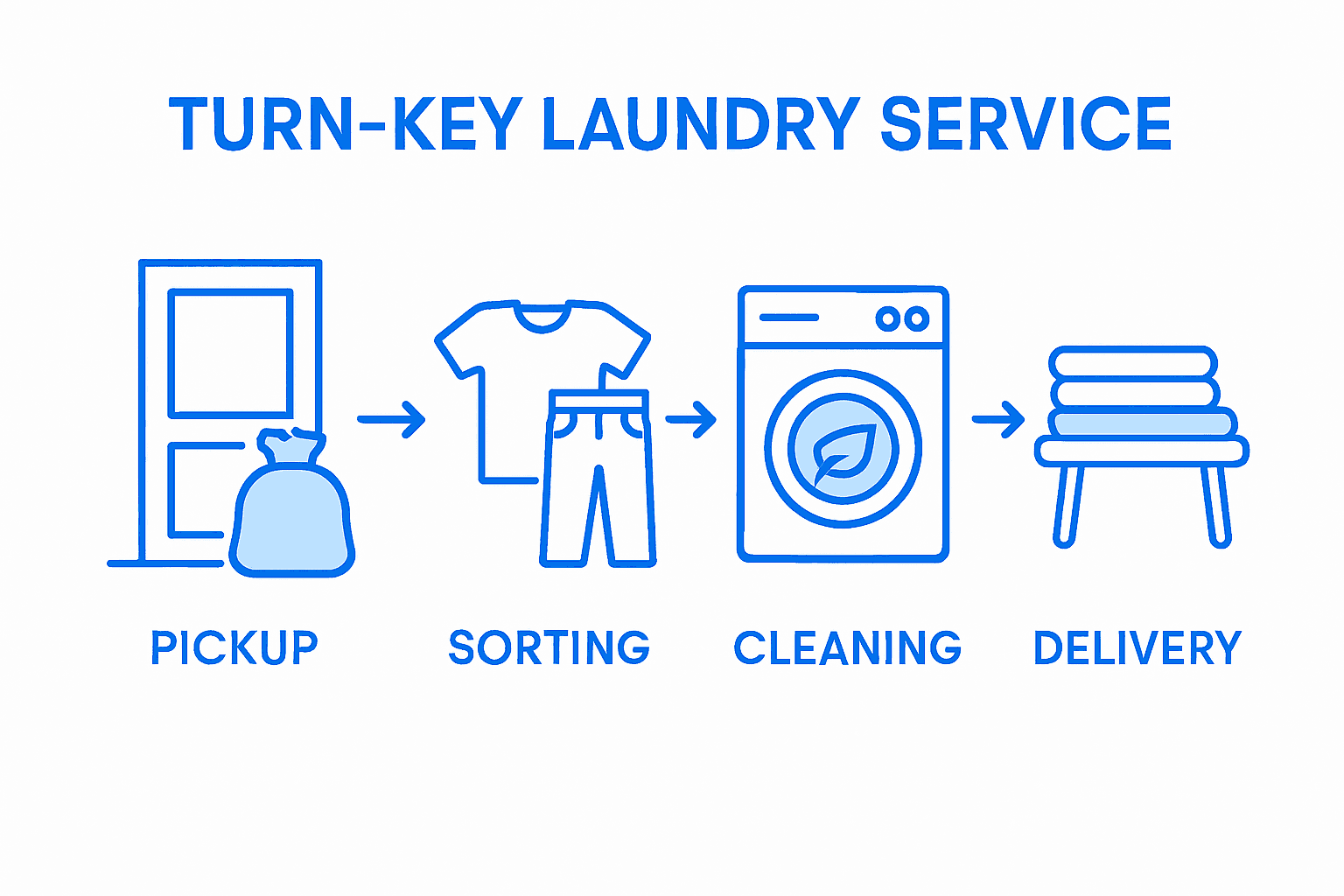 TURN-KEY LAUNDRY SERVICE

PICKUP

SORTING

CLEANING

DELIVERY