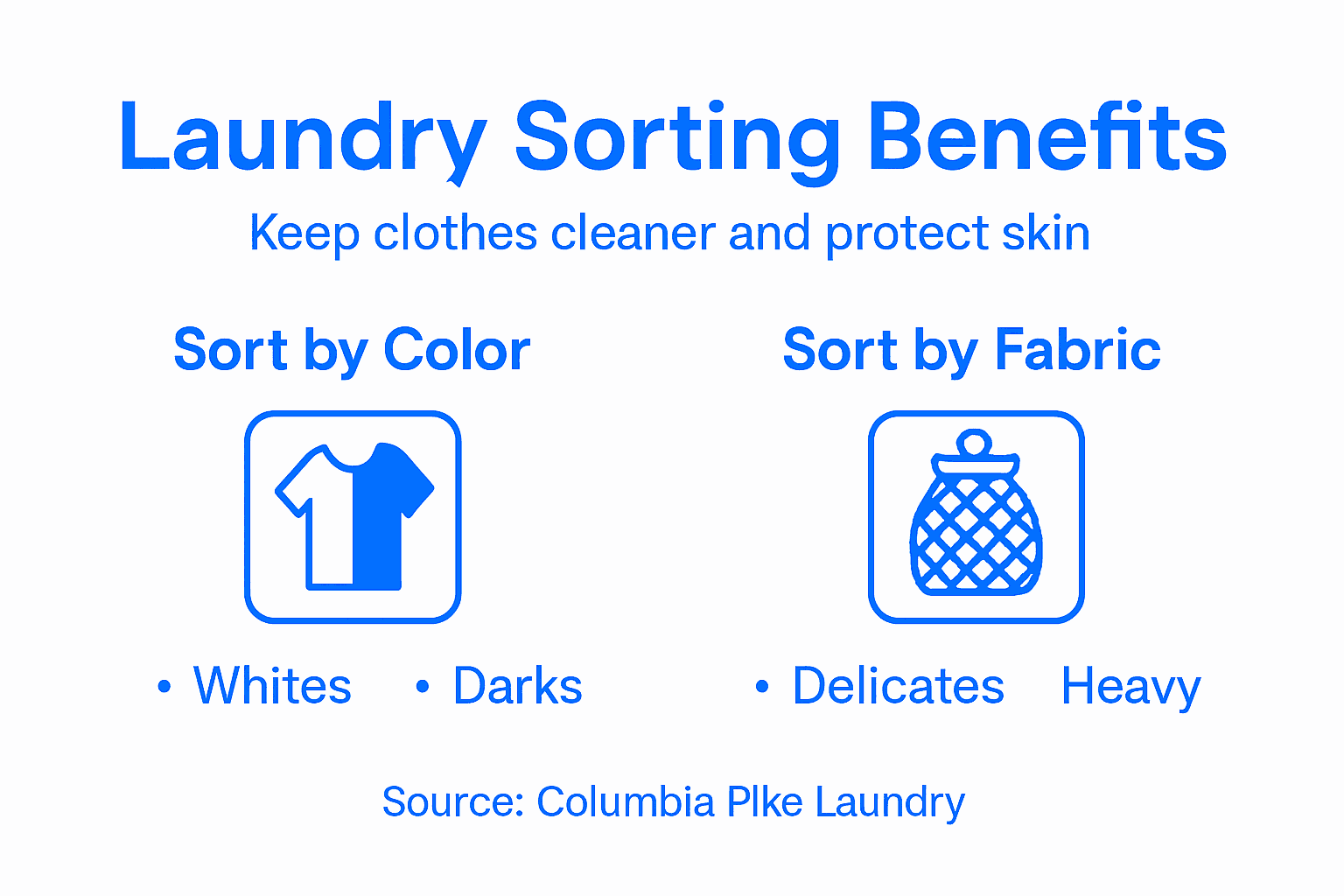 Laundry Sorting Benefits

Keep clothes cleaner and protect skin

Sort by Color

• Whites • Darks

Sort by Fabric

• Delicates Heavy

Source: Columbia PIke Laundry