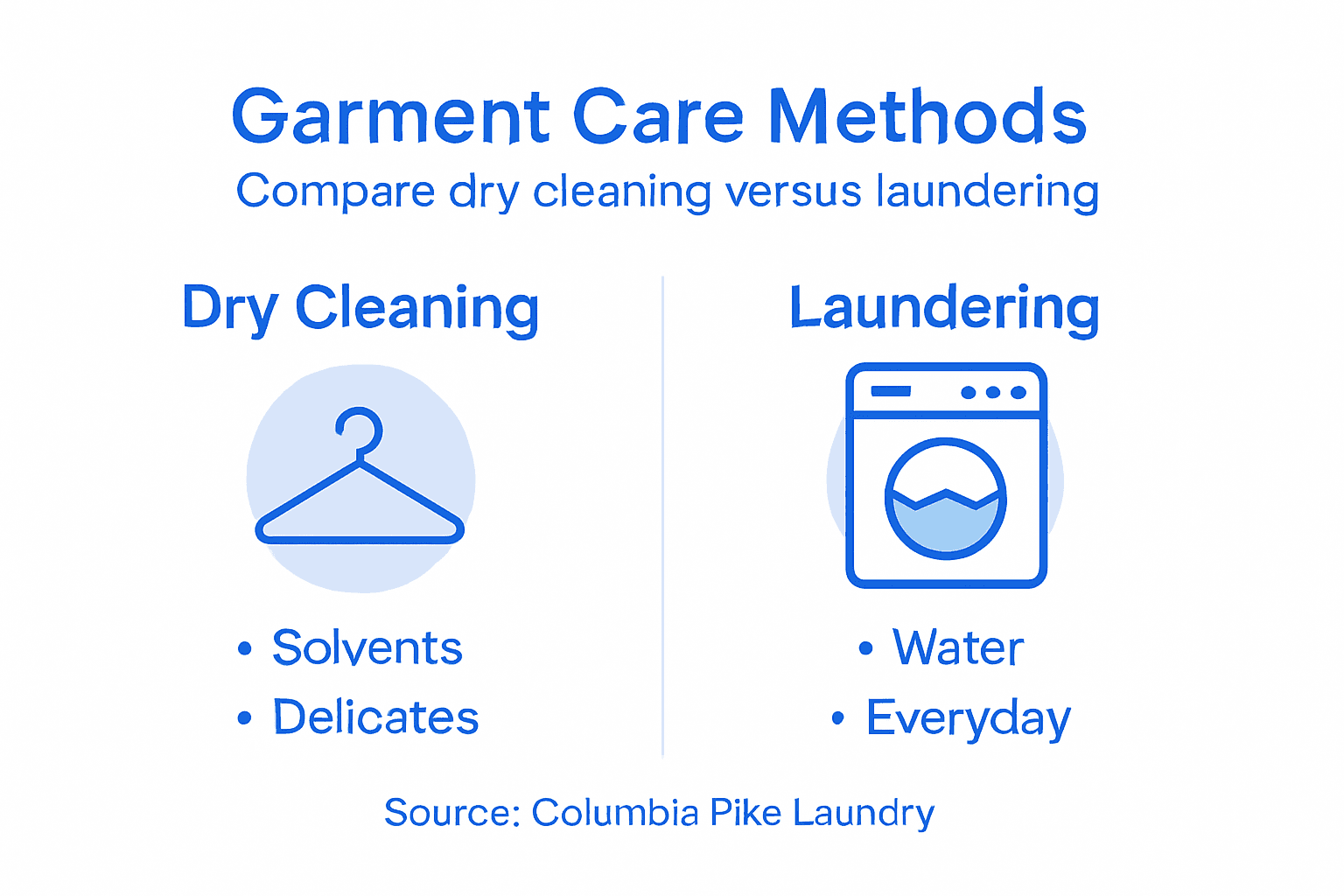 Garment Care Methods
Compare dry cleaning versus laundering

Dry Cleaning

• Solvents
• Delicates

Laundering

• Water
• Everyday

Source: Columbia Pike Laundry