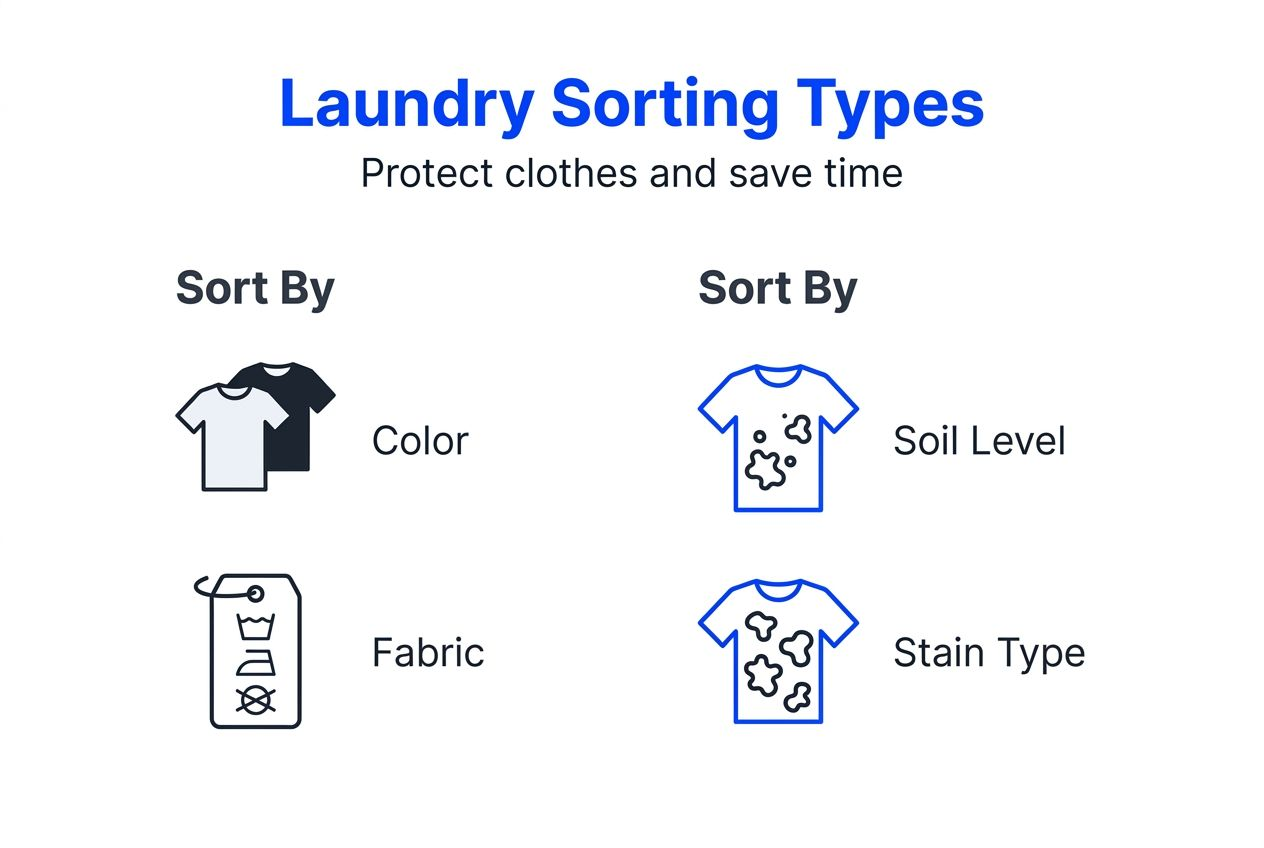 Laundry Sorting Types

Protect clothes and save time

Sort By

Color

Fabric

Sort By

Soil Level

Stain Type