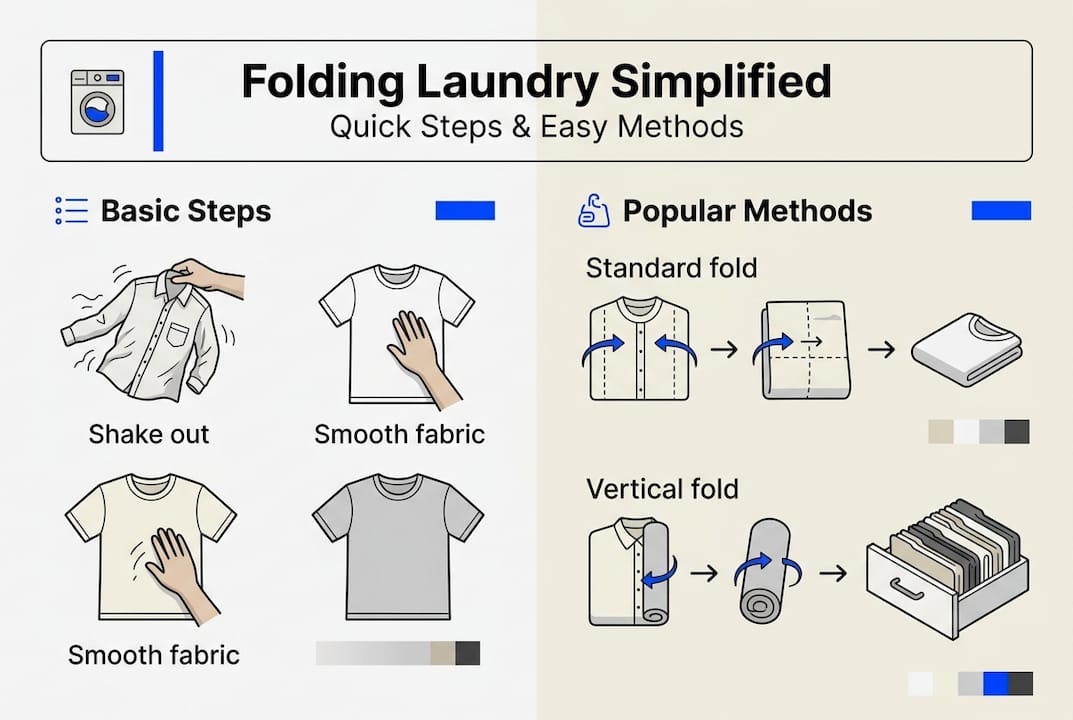 Folding Laundry Simplified
Quick Steps & Easy Methods

Basic Steps

Shake out

Smooth fabric

Smooth fabric

Popular Methods

Standard fold

Vertical fold