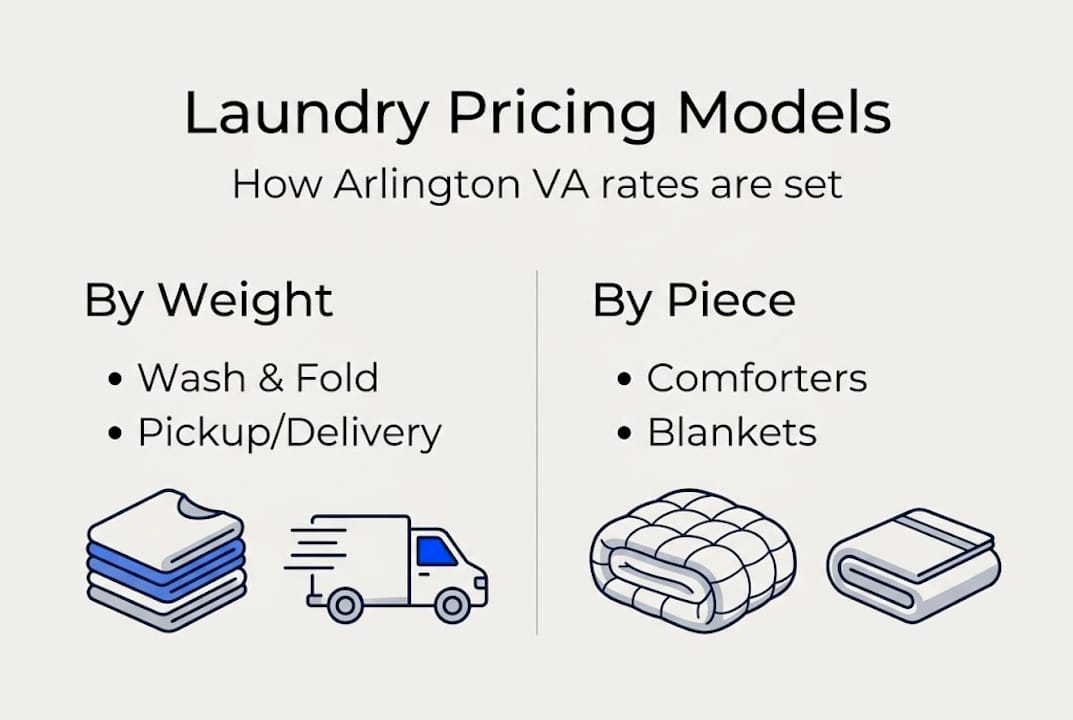 Laundry Pricing Models

How Arlington VA rates are set

By Weight

• Wash & Fold
• Pickup/Delivery

By Piece

• Comforters
• Blankets