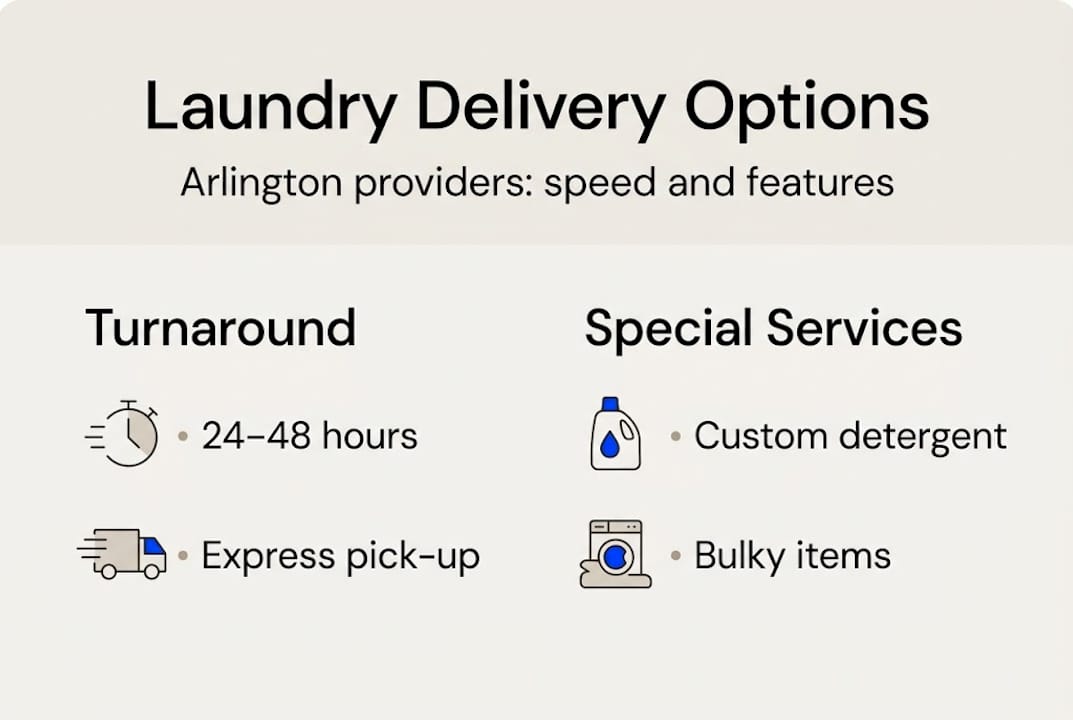 Laundry Delivery Options

Arlington providers: speed and features

Turnaround

• 24–48 hours

• Express pick-up

Special Services

• Custom detergent

• Bulky items