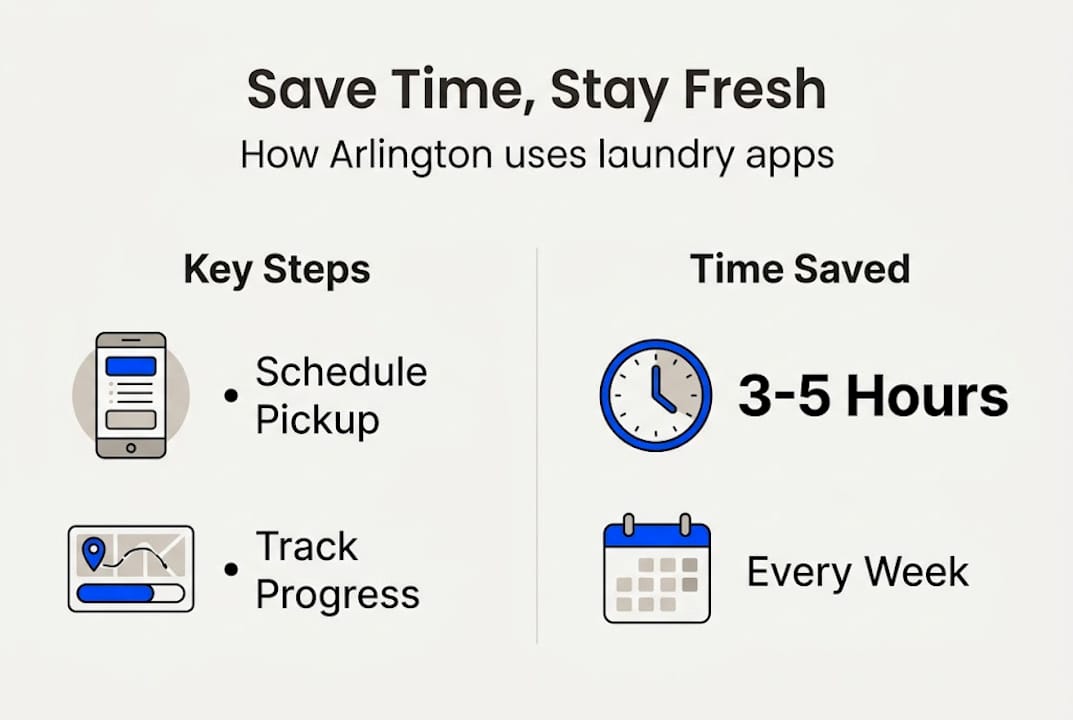 Save Time, Stay Fresh
How Arlington uses laundry apps

Key Steps

• Schedule Pickup

• Track Progress

Time Saved

3-5 Hours

Every Week