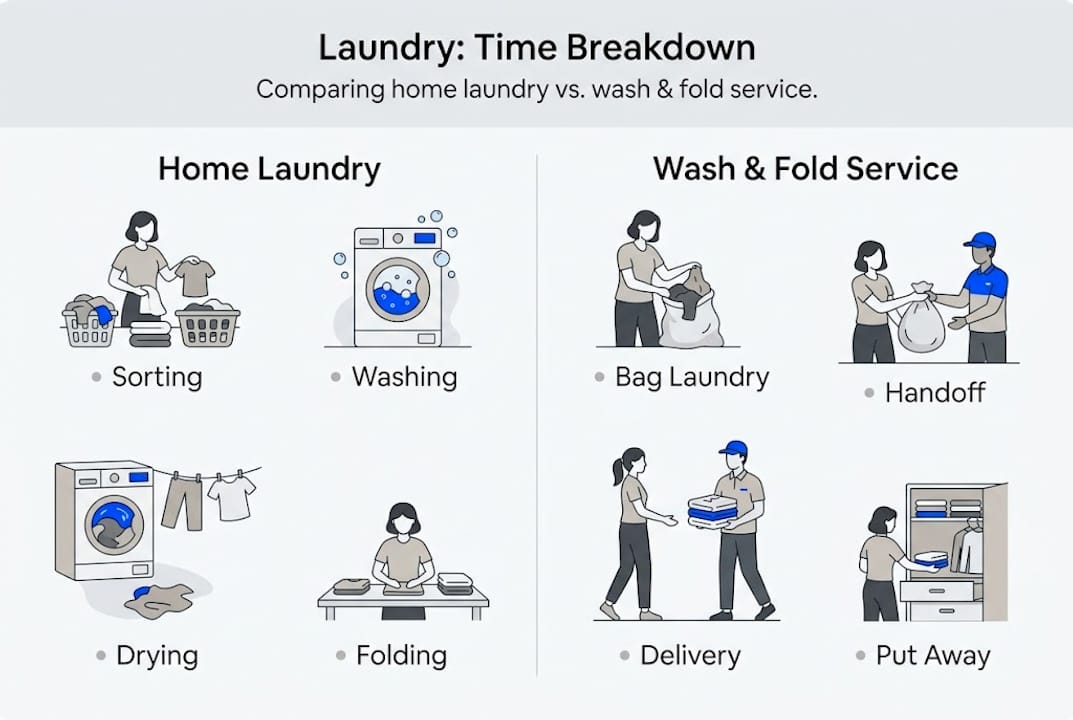 Laundry: Time Breakdown

Comparing home laundry vs. wash & fold service.

Home Laundry

• Sorting

• Washing

• Drying

• Folding

Wash & Fold Service

• Bag Laundry

• Handoff

• Delivery

• Put Away