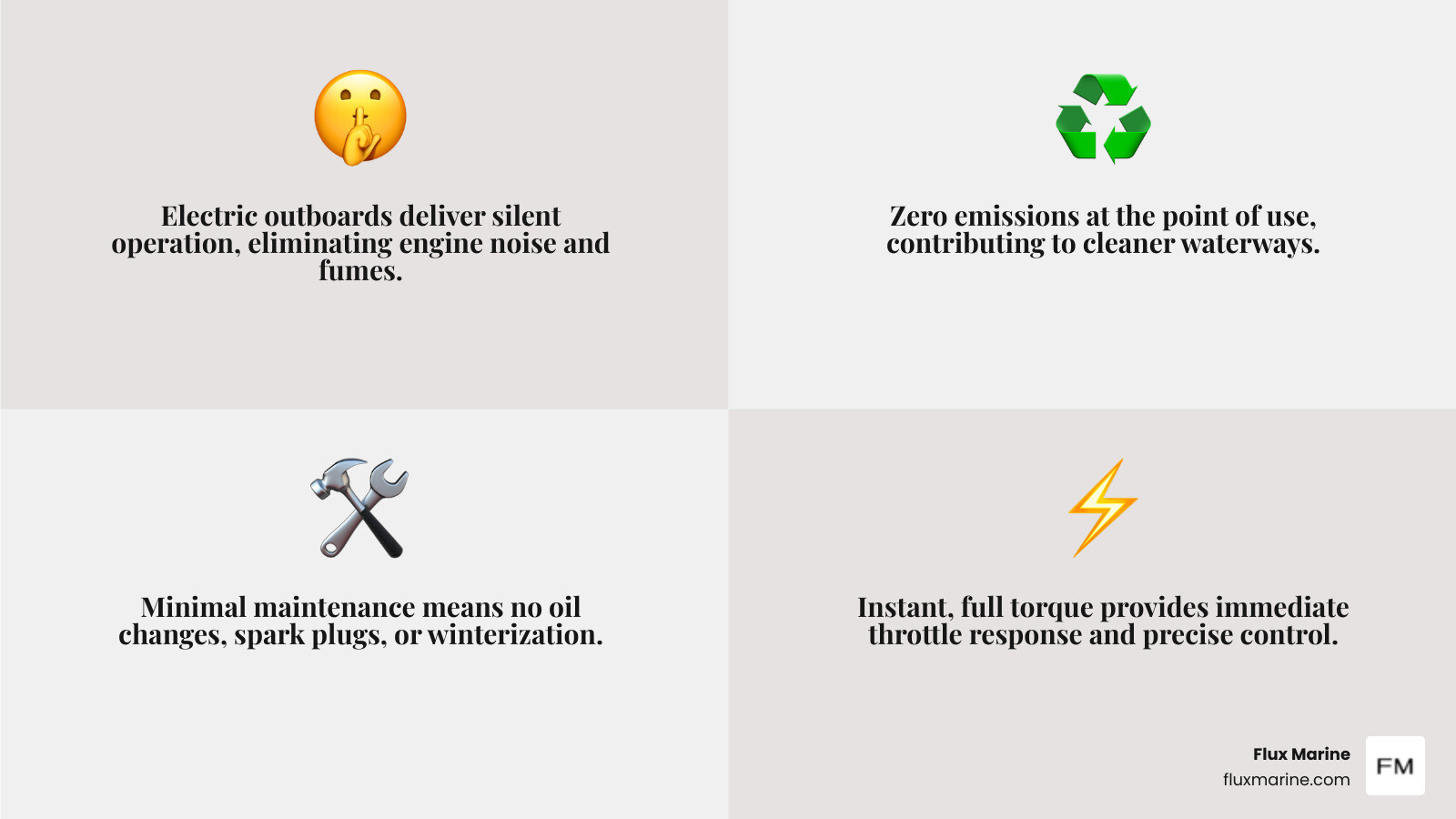 Electric outboards deliver silent operation, eliminating engine noise and fumes.

Zero emissions at the point of use, contributing to cleaner waterways.

Minimal maintenance means no oil changes, spark plugs, or winterization.

Instant, full torque provides immediate throttle response and precise control.

Flux Marine
fluxmarine.com

FM