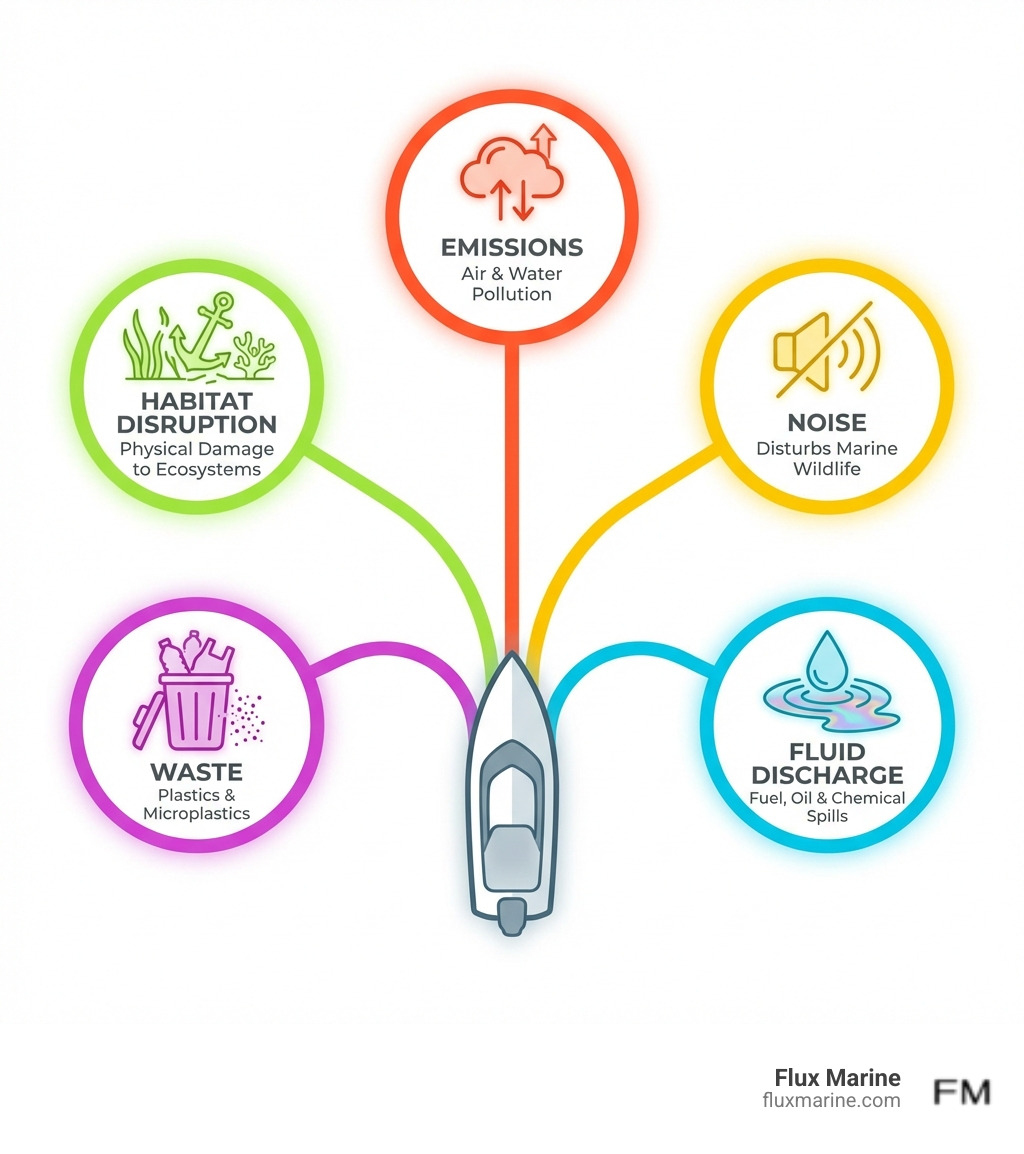 EMISSIONS
Air & Water Pollution

HABITAT DISRUPTION
Physical Damage to Ecosystems

NOISE
Disturbs Marine Wildlife

WASTE
Plastics & Microplastics

FLUID DISCHARGE
Fuel, Oil & Chemical Spills

Flux Marine
fluxmarine.com
FM