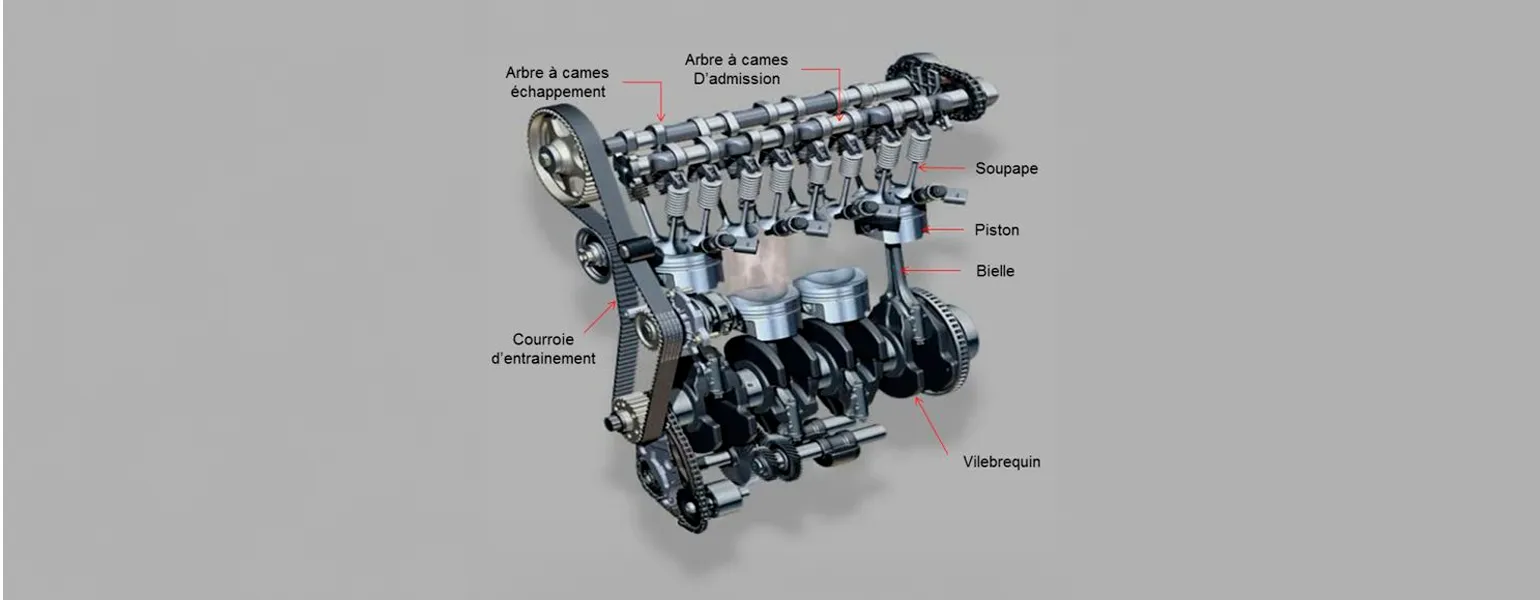 Arbre à cames échappement

Arbre à cames D'admission

Soupape

Piston

Bielle

Courroie d'entrainement

Vilebrequin