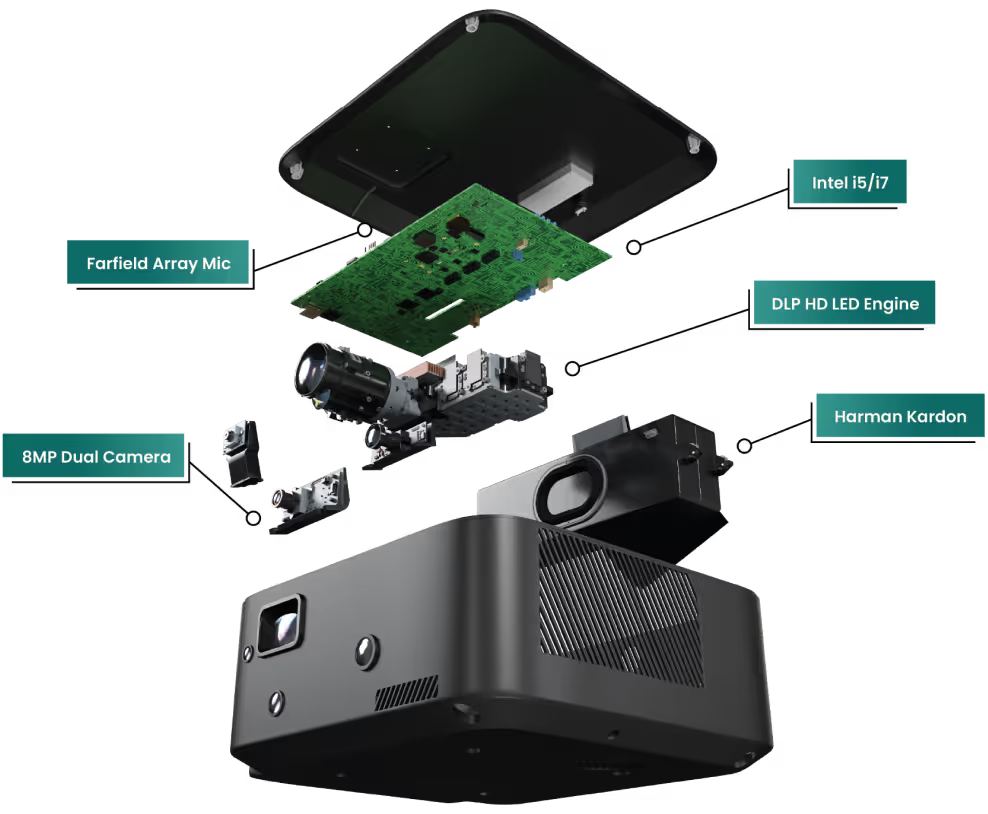 Intel i5/i7

Farfield Array Mic

DLP HD LED Engine

Harman Kardon

8MP Dual Camera