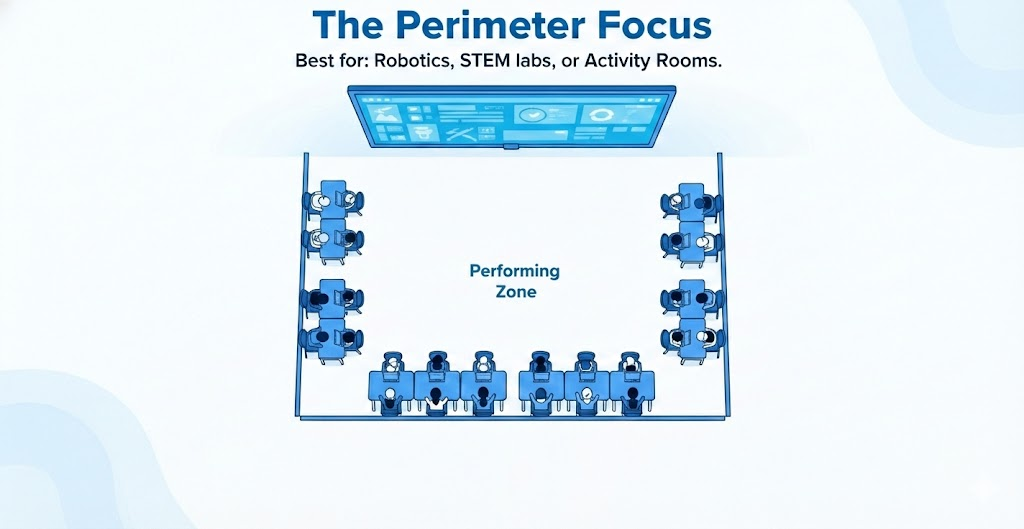 The Perimeter Focus

Best for: Robotics, STEM labs, or Activity Rooms.

Performing Zone