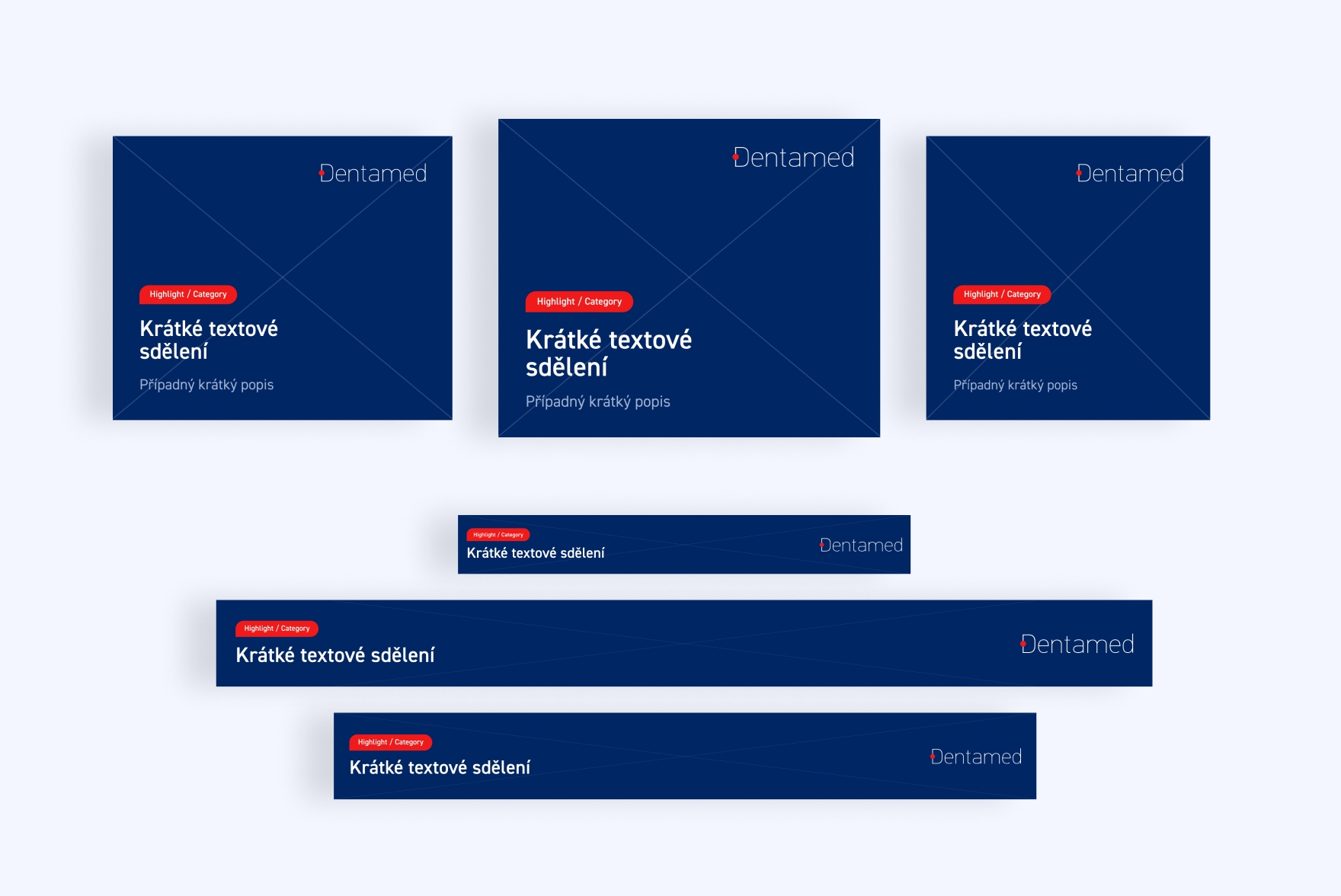 Dentamed

Highlight / Category

Krátké textové sdělení

Případný krátký popis

Dentamed

Highlight / Category

Krátké textové sdělení

Případný krátký popis

Dentamed

Highlight / Category

Krátké textové sdělení

Případný krátký popis

Highlight / Category

Krátké textové sdělení

Dentamed

Highlight / Category

Krátké textové sdělení

Dentamed

Highlight / Category

Krátké textové sdělení

Dentamed