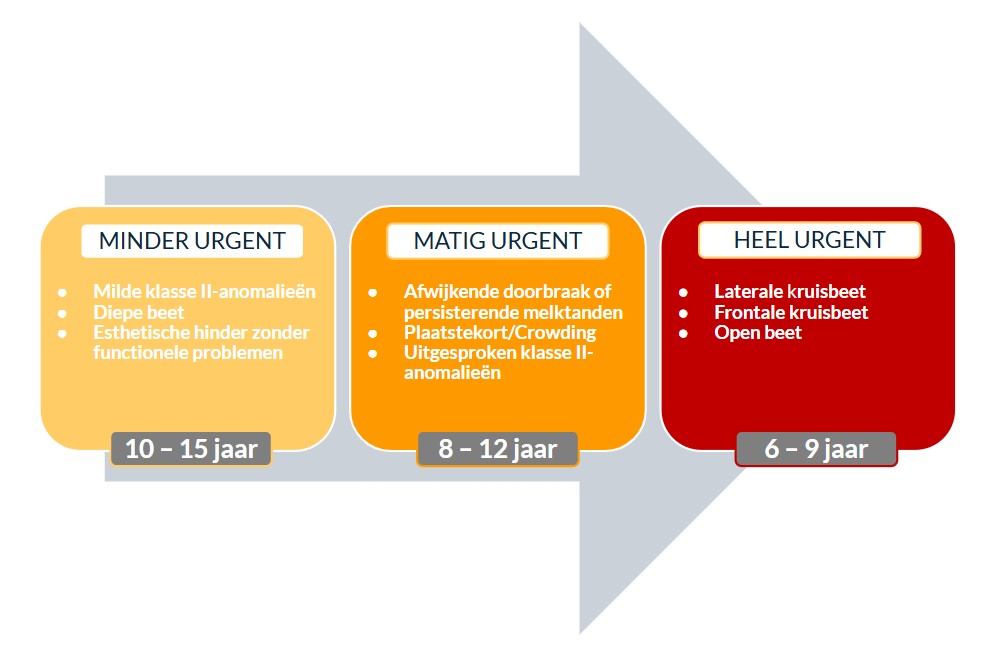 MINDER URGENT

- Milde klasse II-anomalieën
- Diepe beet
- Esthetische hinder zonder functionele problemen

10 – 15 jaar

MATIG URGENT

- Afwijkende doorbraak of persisterende melktanden
- Plaatstekort/Crowding
- Uitgesproken klasse II-anomalieën

8 – 12 jaar

HEEL URGENT

- Laterale kruisbeet
- Frontale kruisbeet
- Open beet

6 – 9 jaar