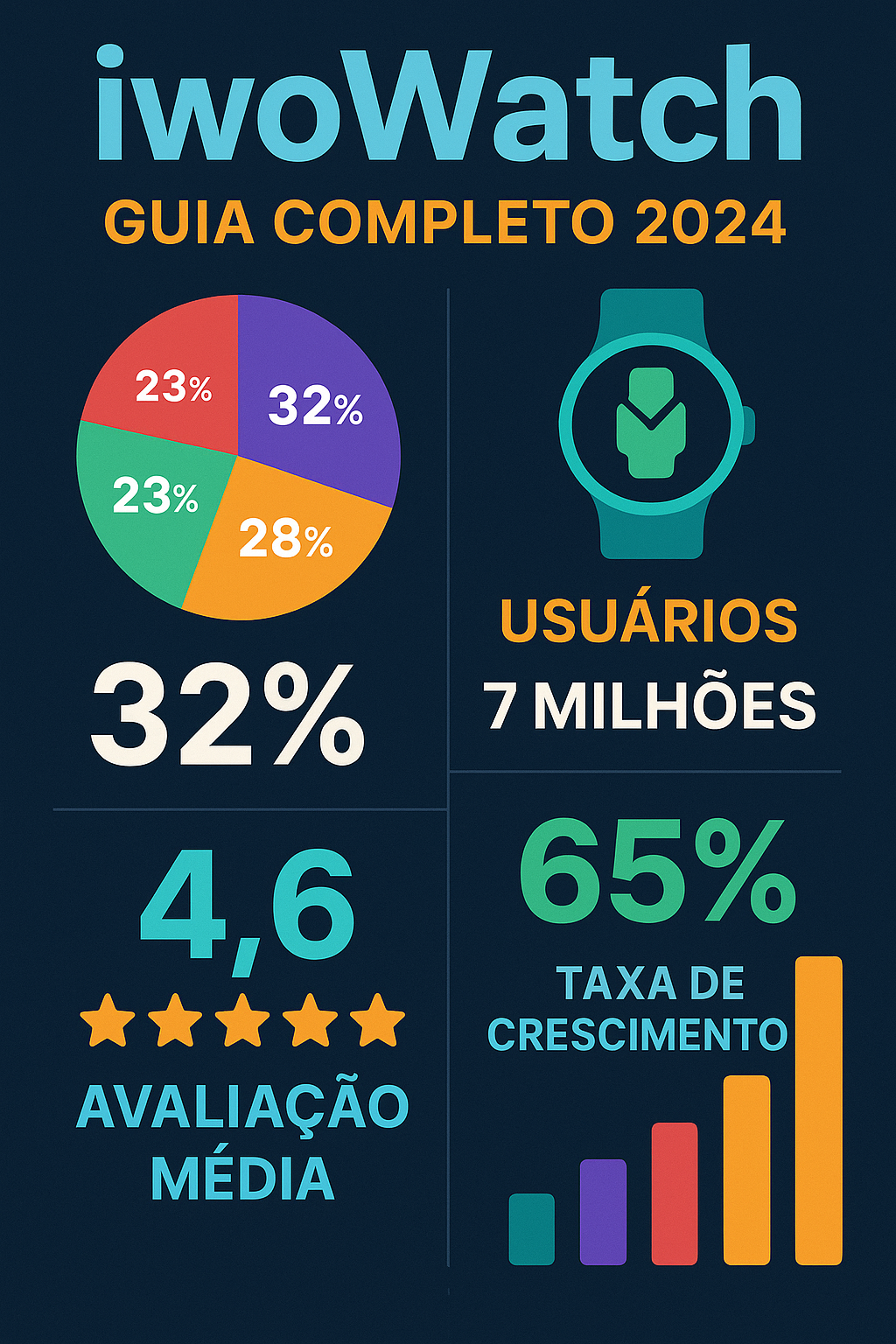 iwoWatch
GUIA COMPLETO 2024

23%
32%
23%
28%

32%

USUÁRIOS
7 MILHÕES

4,6
AVALIAÇÃO MÉDIA

65%
TAXA DE CRESCIMENTO