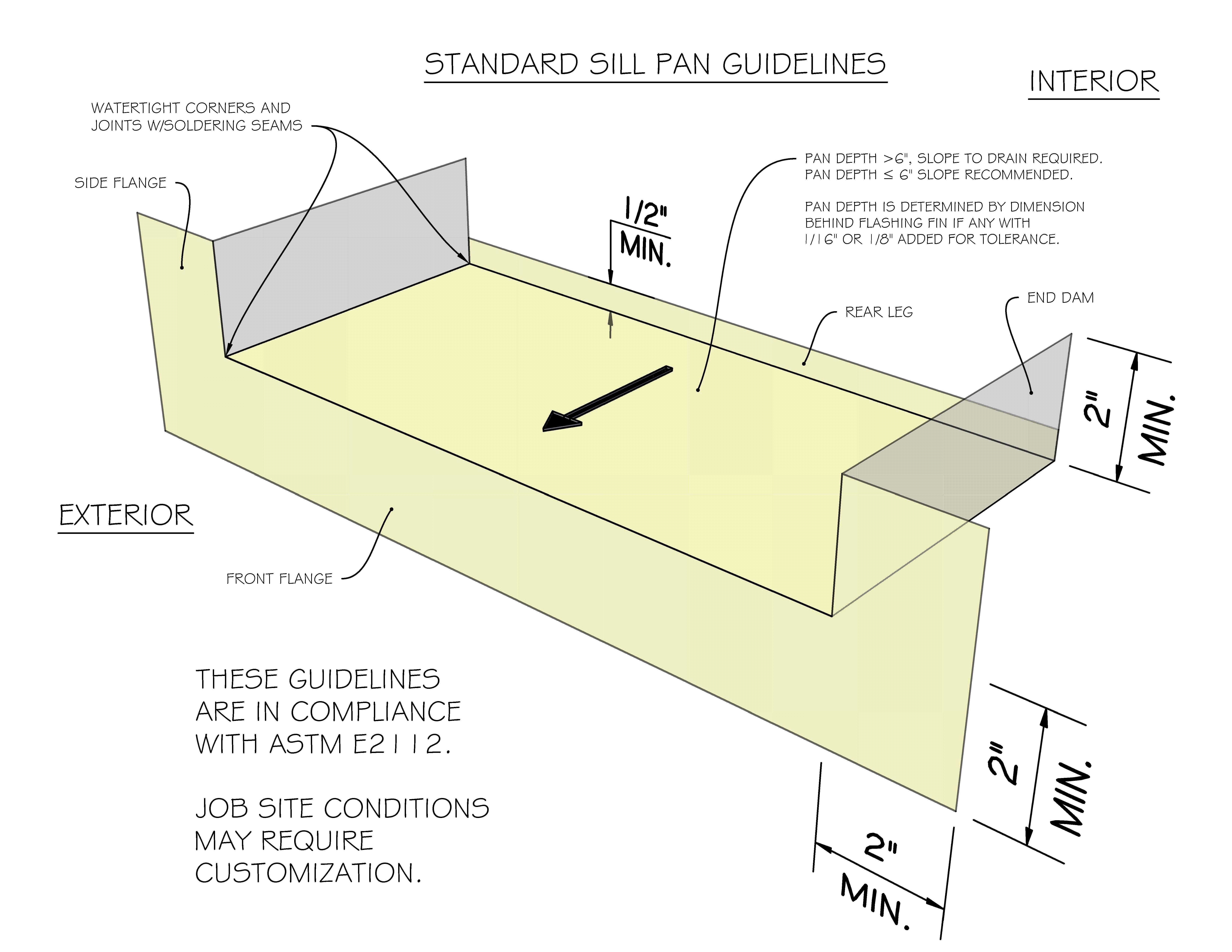 STANDARD SILL PAN GUIDELINES

INTERIOR

WATERTIGHT CORNERS AND JOINTS W/SOLDERING SEAMS

SIDE FLANGE

PAN DEPTH >6", SLOPE TO DRAIN REQUIRED.
PAN DEPTH ≤ 6" SLOPE RECOMMENDED.

PAN DEPTH IS DETERMINED BY DIMENSION BEHIND FLASHING FIN IF ANY WITH 1/16" OR 1/8" ADDED FOR TOLERANCE.

1/2" MIN.

REAR LEG

END DAM

2" MIN.

EXTERIOR

FRONT FLANGE

THESE GUIDELINES ARE IN COMPLIANCE WITH ASTM E2112.

JOB SITE CONDITIONS MAY REQUIRE CUSTOMIZATION.

2" MIN.

2" MIN.