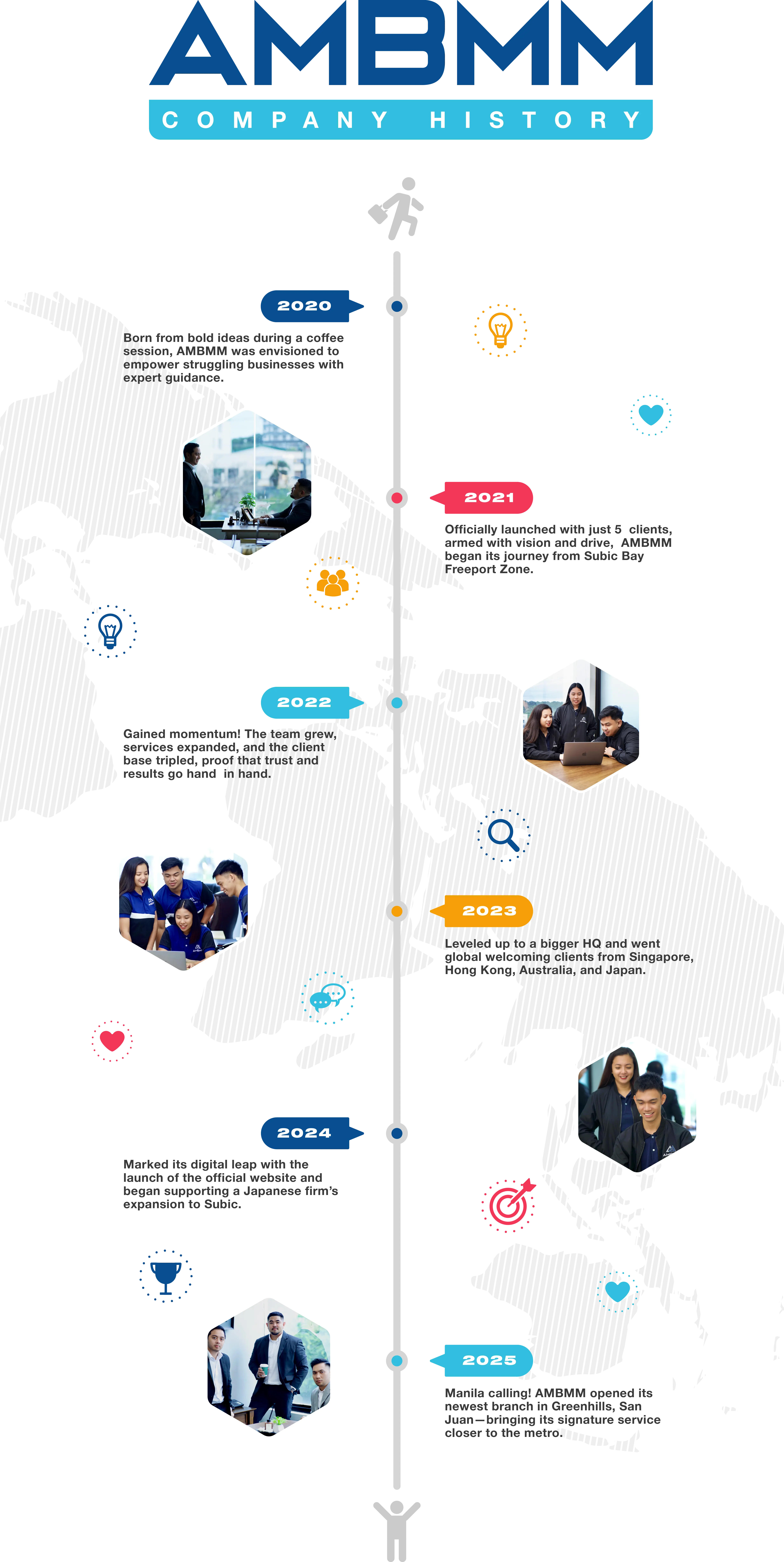 AMBMM

COMPANY HISTORY

2020

Born from bold ideas during a coffee session, AMBMM was envisioned to empower struggling businesses with expert guidance.

2021

Officially launched with just 5 clients, armed with vision and drive, AMBMM began its journey from Subic Bay Freeport Zone.

2022

Gained momentum! The team grew, services expanded, and the client base tripled, proof that trust and results go hand in hand.

2023

Leveled up to a bigger HQ and went global welcoming clients from Singapore, Hong Kong, Australia, and Japan.

2024

Marked its digital leap with the launch of the official website and began supporting a Japanese firm's expansion to Subic.

2025

Manila calling! AMBMM opened its newest branch in Greenhills, San Juan—bringing its signature service closer to the metro.