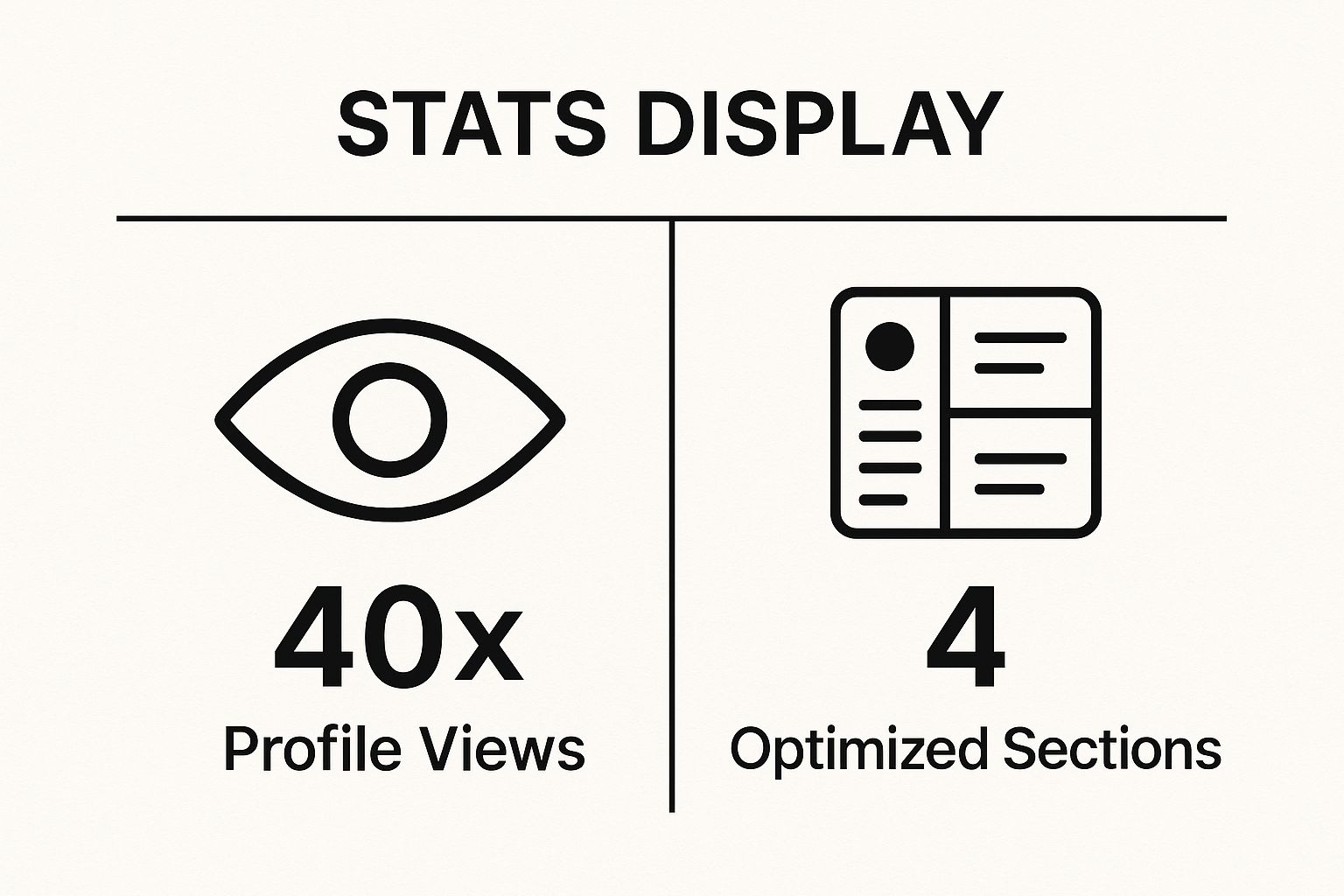 STATS DISPLAY

40x
Profile Views

4
Optimized Sections