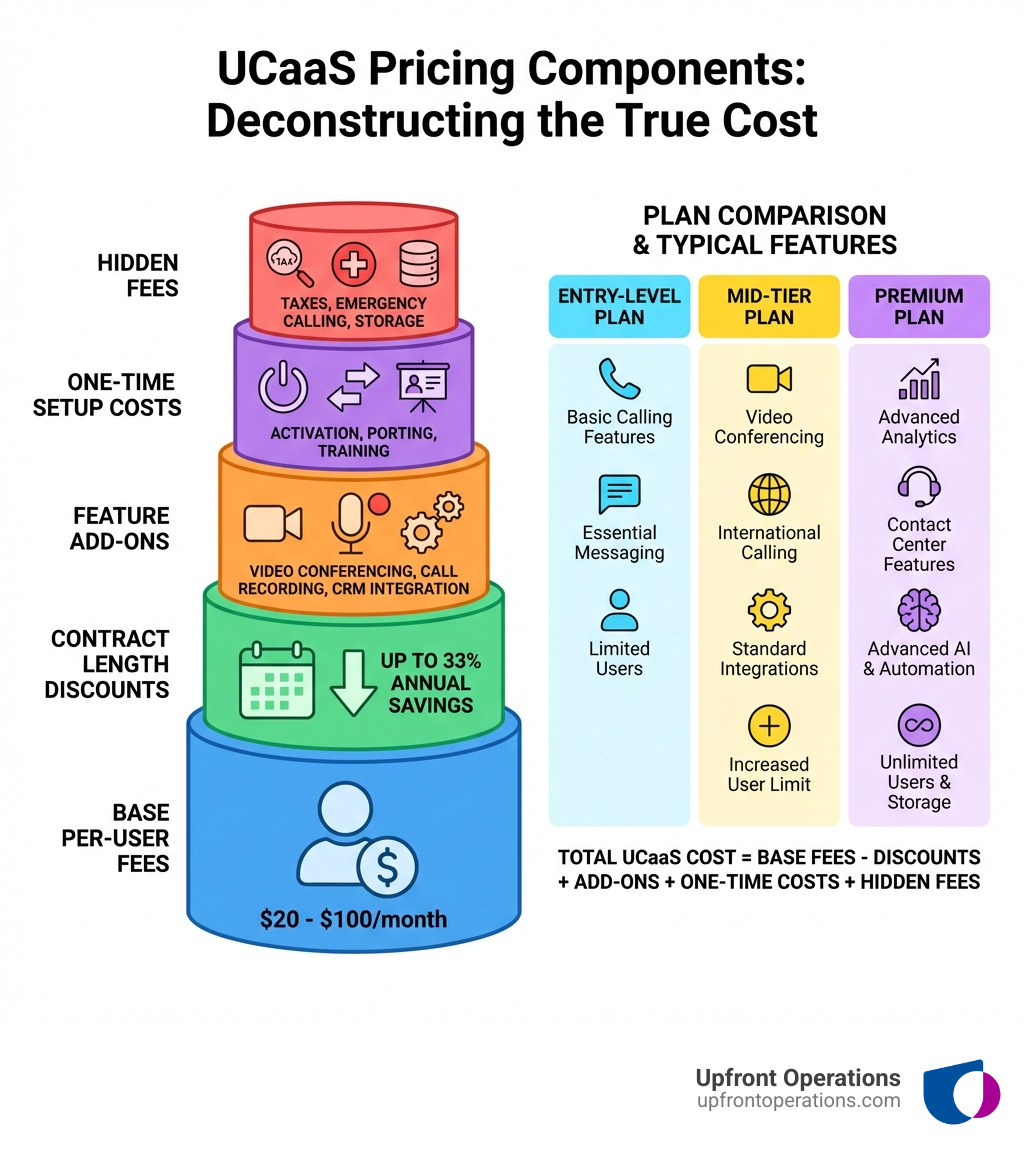 UCaaS Pricing Components: Deconstructing the True Cost

HIDDEN FEES

TAX

TAXES, EMERGENCY CALLING, STORAGE

ONE-TIME SETUP COSTS

ACTIVATION, PORTING, TRAINING

FEATURE ADD-ONS

VIDEO CONFERENCING, CALL RECORDING, CRM INTEGRATION

CONTRACT LENGTH DISCOUNTS

UP TO 33% ANNUAL SAVINGS

BASE PER-USER FEES

$20 - $100/month

PLAN COMPARISON & TYPICAL FEATURES

| ENTRY-LEVEL PLAN | MID-TIER PLAN | PREMIUM PLAN |
|---|---|---|
| Basic Calling Features | Video Conferencing | Advanced Analytics |
| Essential Messaging | International Calling | Contact Center Features |
| Limited Users | Standard Integrations | Advanced AI & Automation |
| | Increased User Limit | Unlimited Users & Storage |

TOTAL UCaaS COST = BASE FEES - DISCOUNTS + ADD-ONS + ONE-TIME COSTS + HIDDEN FEES

Upfront Operations
upfrontoperations.com