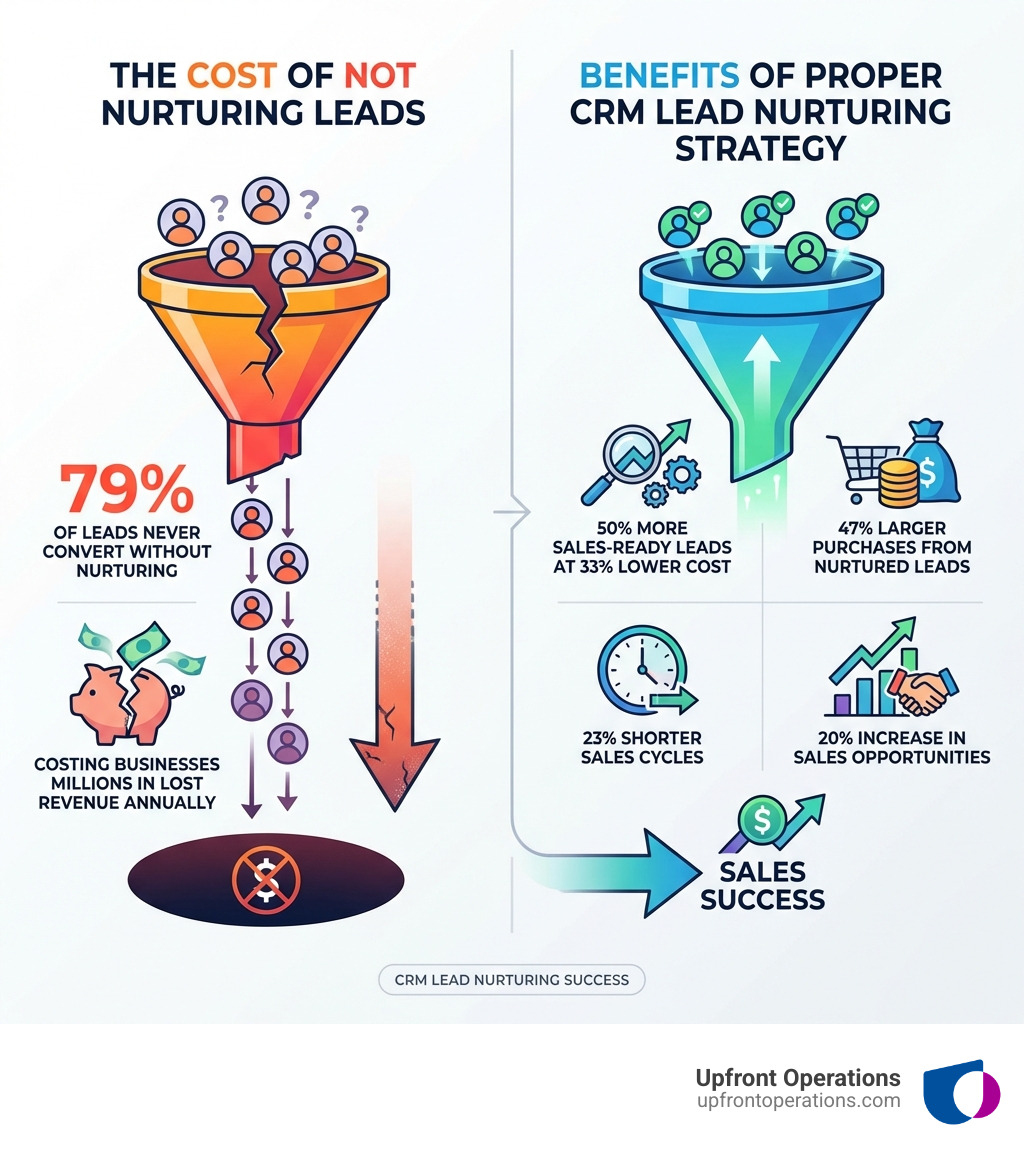 THE COST OF NOT NURTURING LEADS

79%
OF LEADS NEVER CONVERT WITHOUT NURTURING

COSTING BUSINESSES MILLIONS IN LOST REVENUE ANNUALLY

BENEFITS OF PROPER CRM LEAD NURTURING STRATEGY

50% MORE SALES-READY LEADS AT 33% LOWER COST

47% LARGER PURCHASES FROM NURTURED LEADS

23% SHORTER SALES CYCLES

20% INCREASE IN SALES OPPORTUNITIES

SALES SUCCESS

CRM LEAD NURTURING SUCCESS

Upfront Operations
upfrontoperations.com