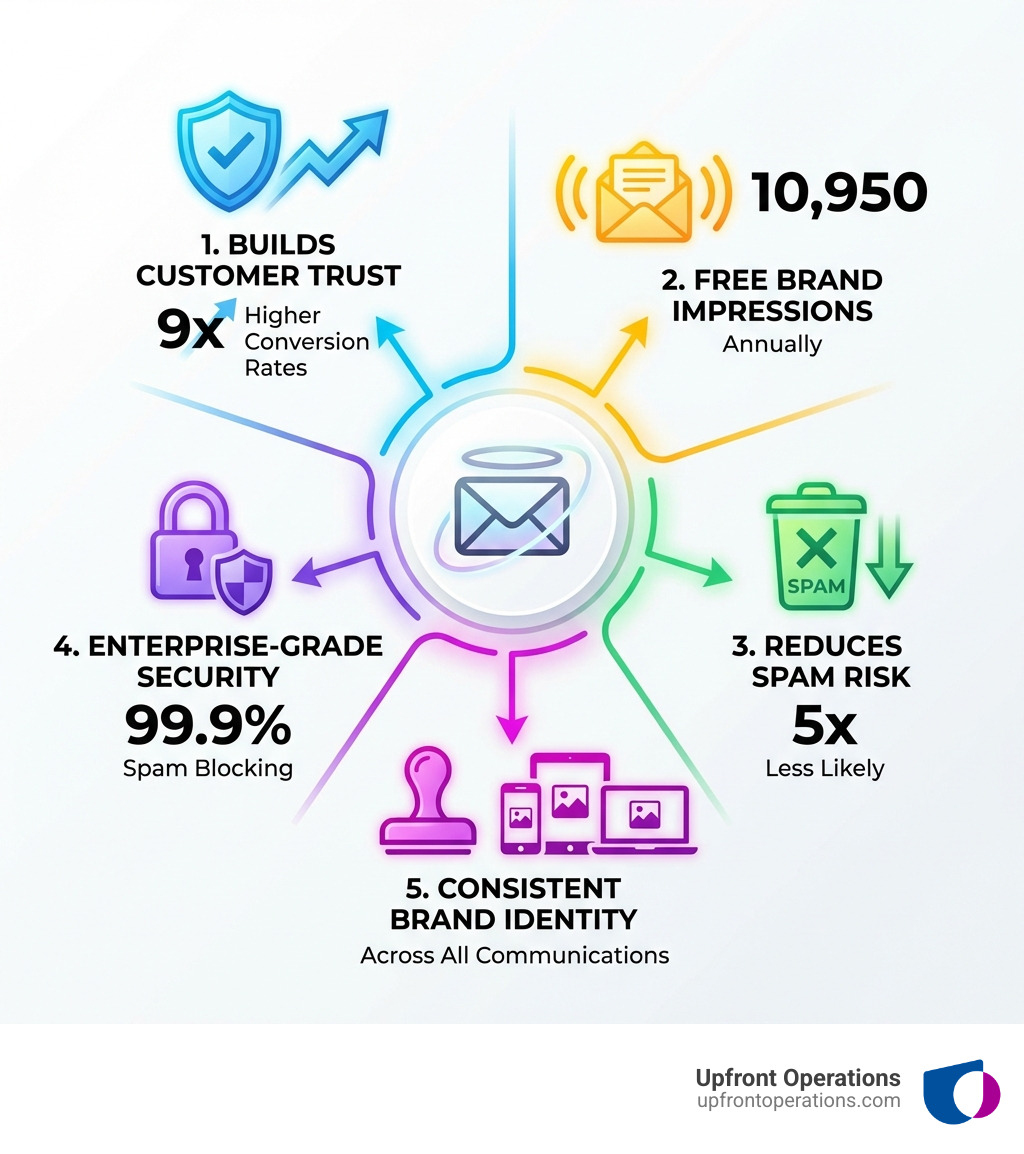 1. BUILDS CUSTOMER TRUST

9x Higher Conversion Rates

10,950

2. FREE BRAND IMPRESSIONS

Annually

SPAM

3. REDUCES SPAM RISK

5x

Less Likely

4. ENTERPRISE-GRADE SECURITY

99.9%

Spam Blocking

5. CONSISTENT BRAND IDENTITY

Across All Communications

Upfront Operations
upfrontoperations.com