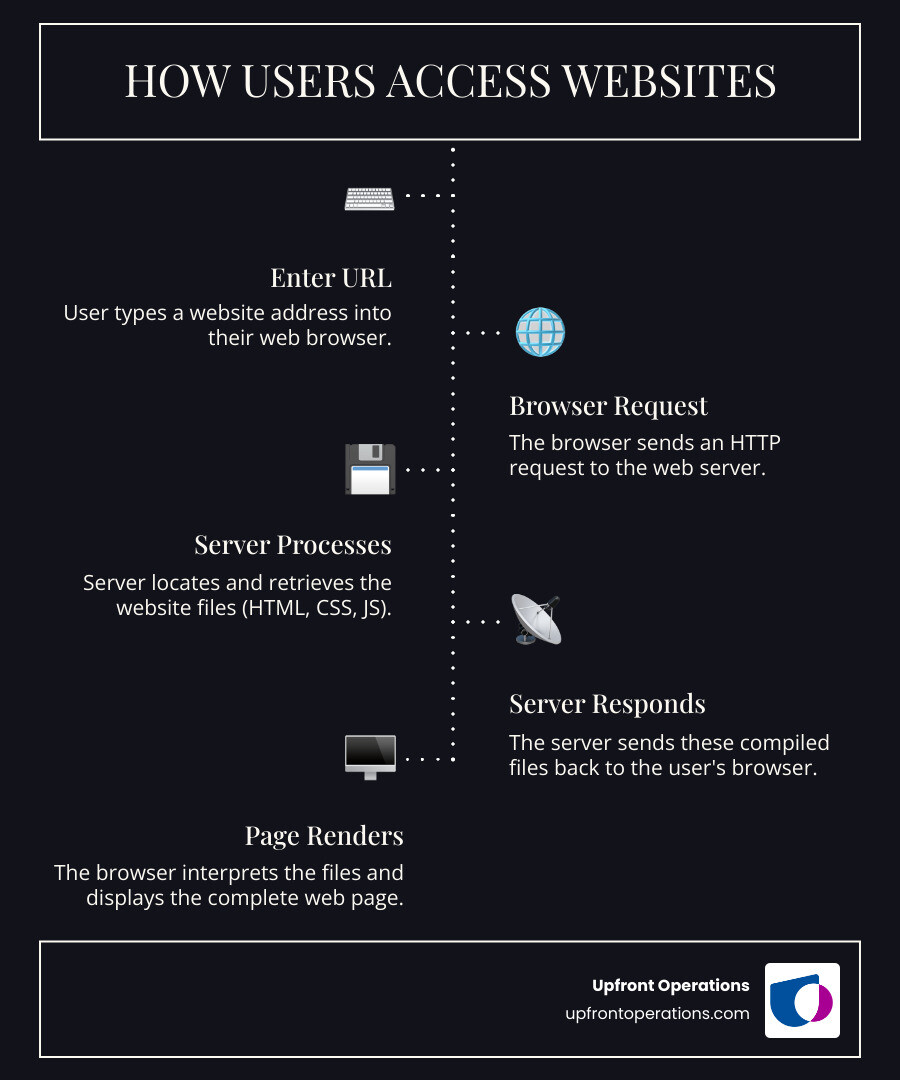 HOW USERS ACCESS WEBSITES

Enter URL

User types a website address into their web browser.

Browser Request

The browser sends an HTTP request to the web server.

Server Processes

Server locates and retrieves the website files (HTML, CSS, JS).

Server Responds

The server sends these compiled files back to the user's browser.

Page Renders

The browser interprets the files and displays the complete web page.

Upfront Operations
upfrontoperations.com