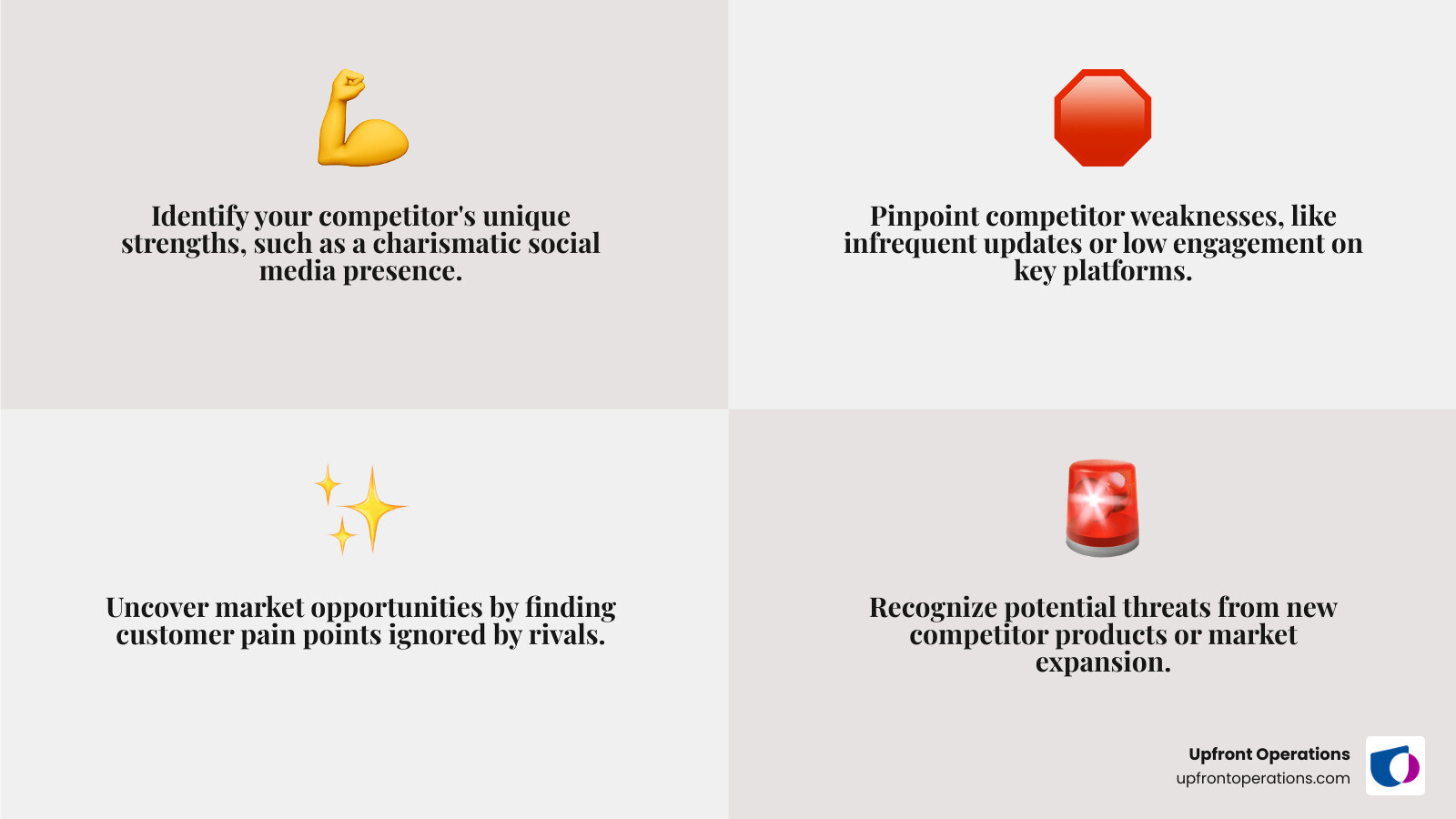 Identify your competitor's unique strengths, such as a charismatic social media presence.

Pinpoint competitor weaknesses, like infrequent updates or low engagement on key platforms.

Uncover market opportunities by finding customer pain points ignored by rivals.

Recognize potential threats from new competitor products or market expansion.

Upfront Operations
upfrontoperations.com