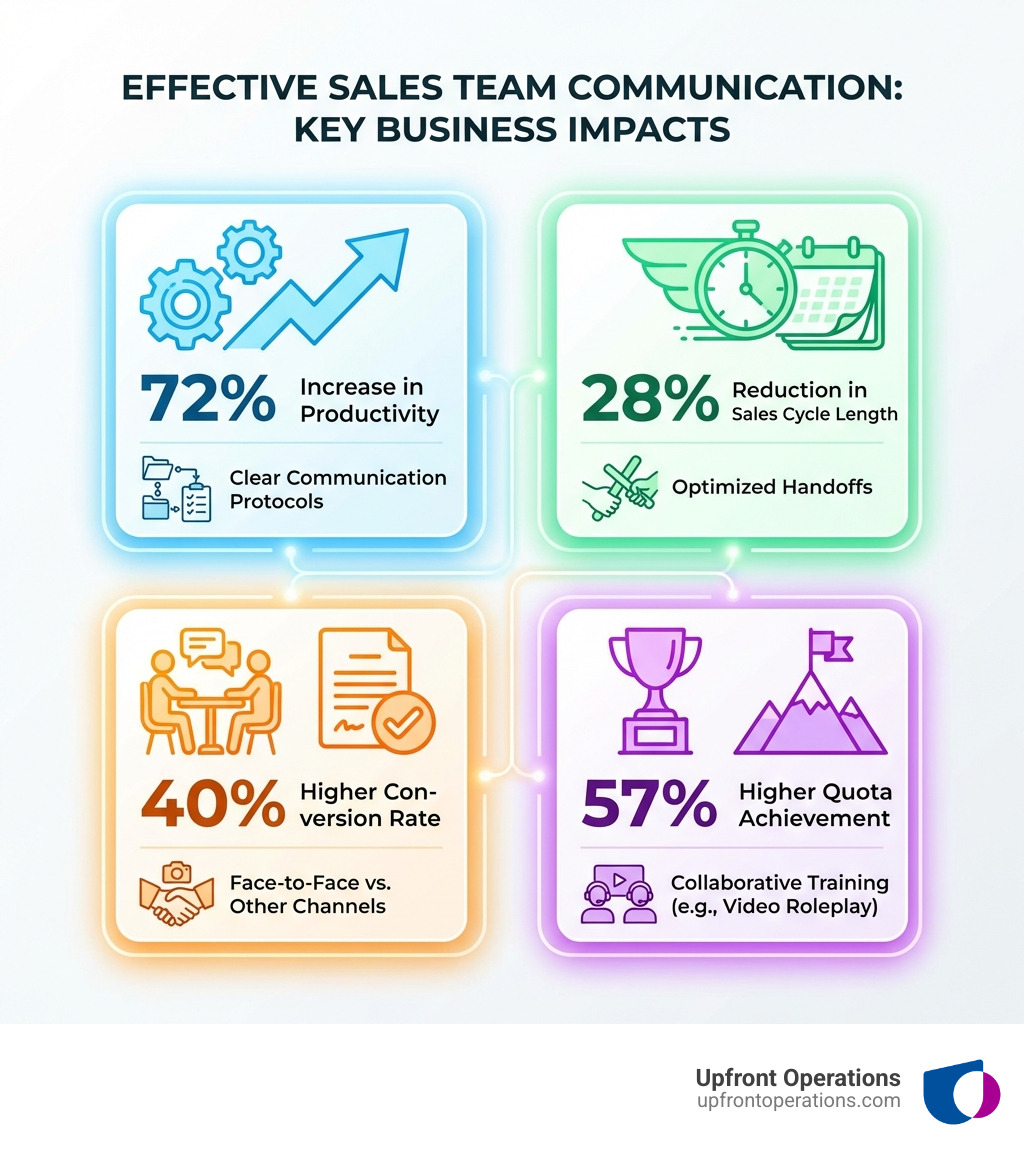 EFFECTIVE SALES TEAM COMMUNICATION: KEY BUSINESS IMPACTS

72% Increase in Productivity

Clear Communication Protocols

28% Reduction in Sales Cycle Length

Optimized Handoffs

40% Higher Conversion Rate

Face-to-Face vs. Other Channels

57% Higher Quota Achievement

Collaborative Training (e.g., Video Roleplay)

Upfront Operations
upfrontoperations.com