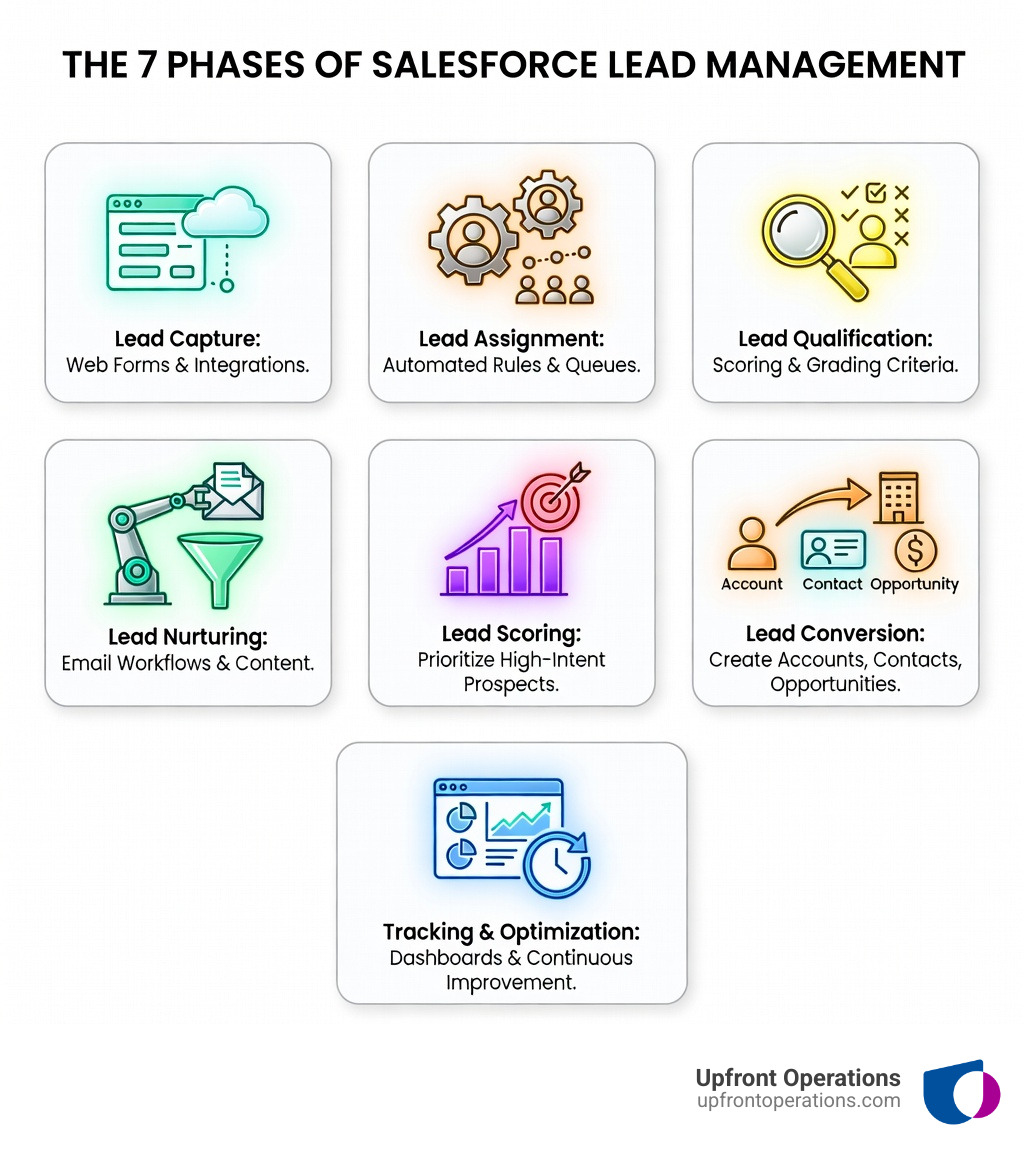 THE 7 PHASES OF SALESFORCE LEAD MANAGEMENT

Lead Capture:
Web Forms & Integrations.

Lead Assignment:
Automated Rules & Queues.

Lead Qualification:
Scoring & Grading Criteria.

Lead Nurturing:
Email Workflows & Content.

Lead Scoring:
Prioritize High-Intent Prospects.

Account Contact Opportunity

Lead Conversion:
Create Accounts, Contacts, Opportunities.

Tracking & Optimization:
Dashboards & Continuous Improvement.

Upfront Operations
upfrontoperations.com