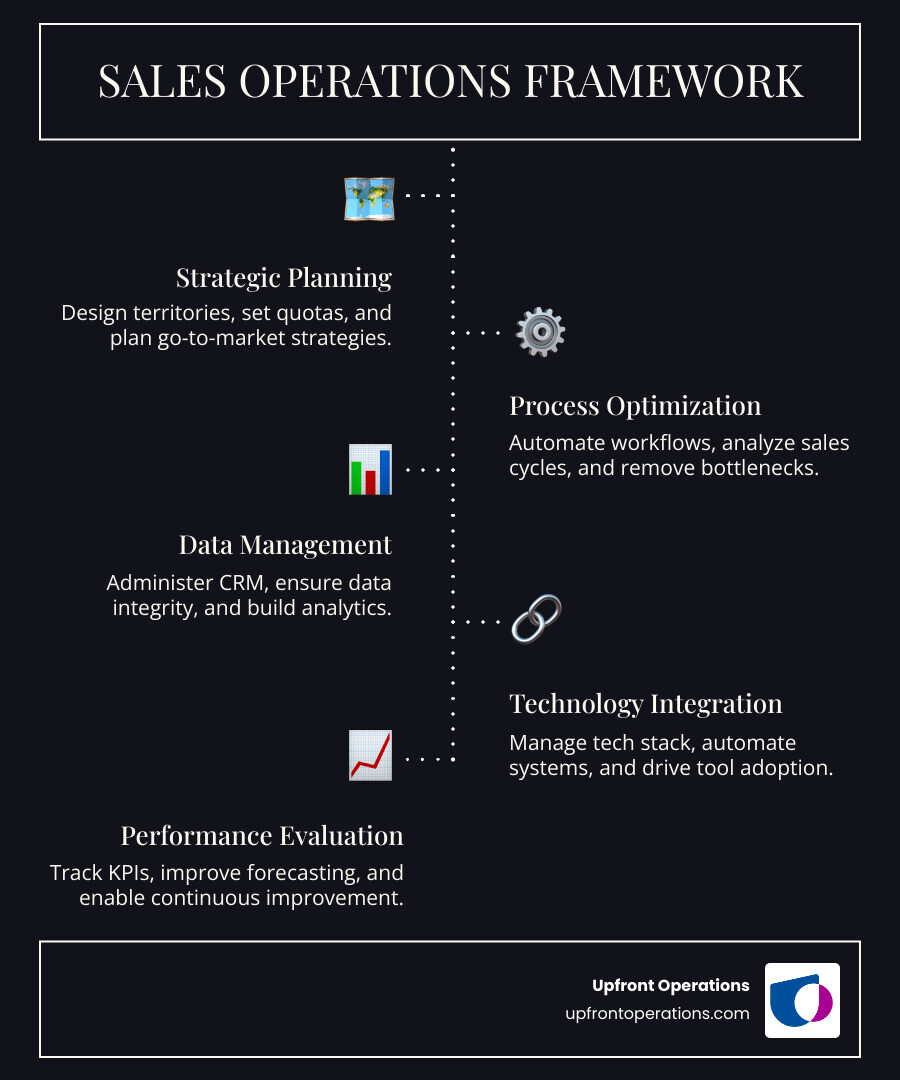 SALES OPERATIONS FRAMEWORK

Strategic Planning

Design territories, set quotas, and plan go-to-market strategies.

Process Optimization

Automate workflows, analyze sales cycles, and remove bottlenecks.

Data Management

Administer CRM, ensure data integrity, and build analytics.

Technology Integration

Manage tech stack, automate systems, and drive tool adoption.

Performance Evaluation

Track KPIs, improve forecasting, and enable continuous improvement.

Upfront Operations
upfrontoperations.com