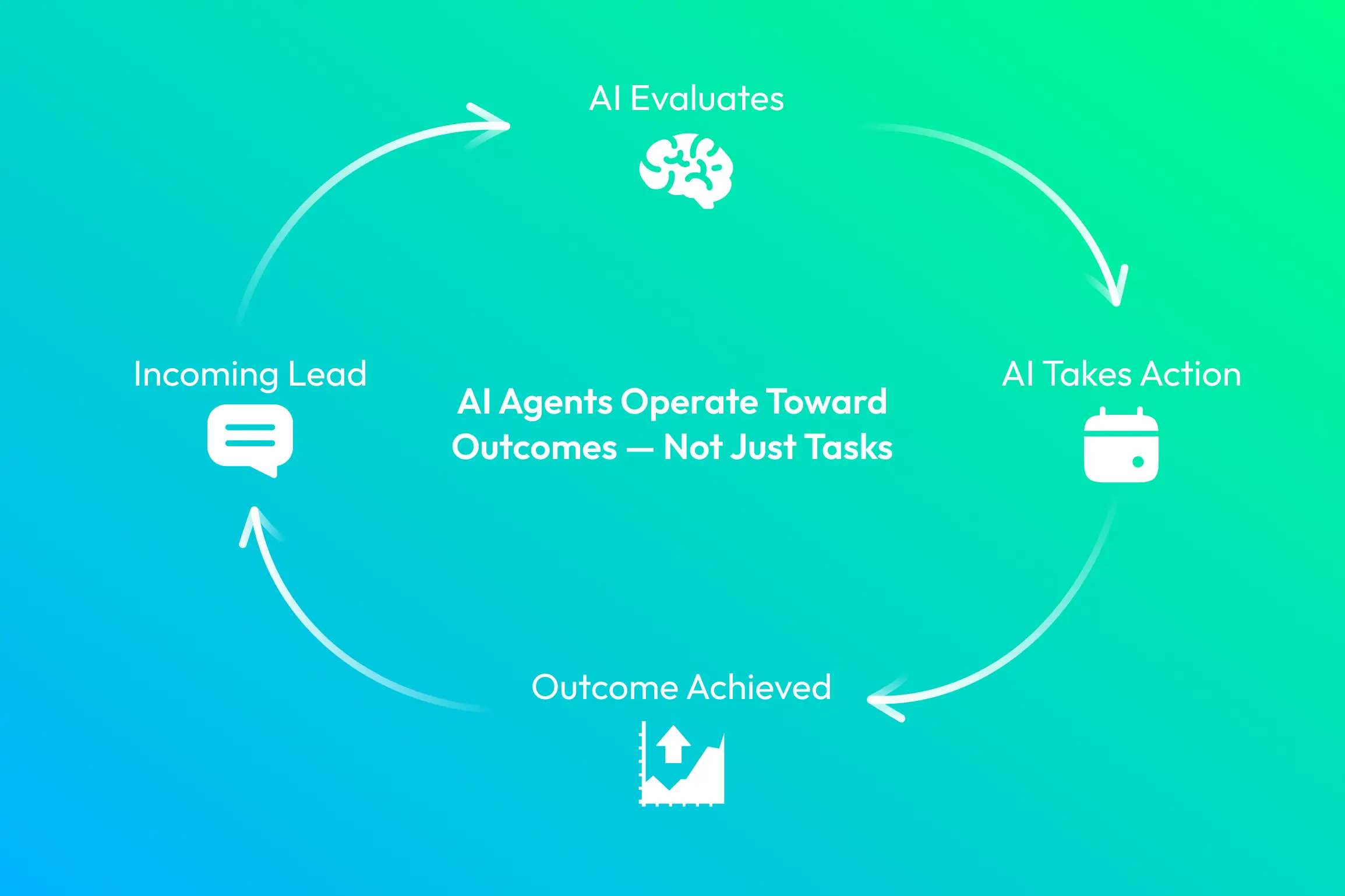 AI Evaluates

Incoming Lead

AI Agents Operate Toward Outcomes — Not Just Tasks

AI Takes Action

Outcome Achieved