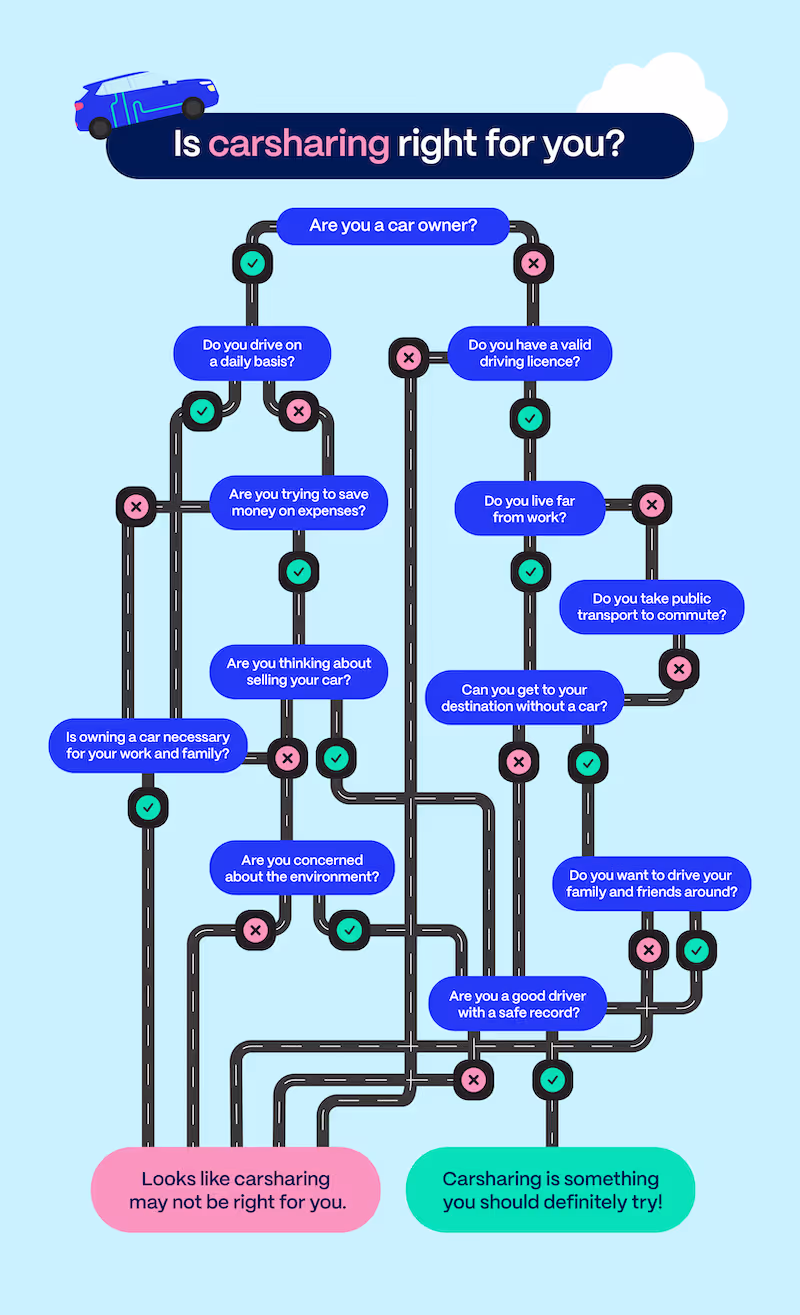 Is carsharing right for you?

Are you a car owner?

Do you drive on a daily basis?

Do you have a valid driving licence?

Are you trying to save money on expenses?

Do you live far from work?

Do you take public transport to commute?

Are you thinking about selling your car?

Can you get to your destination without a car?

Is owning a car necessary for your work and family?

Are you concerned about the environment?

Do you want to drive your family and friends around?

Are you a good driver with a safe record?

Looks like carsharing may not be right for you.

Carsharing is something you should definitely try!