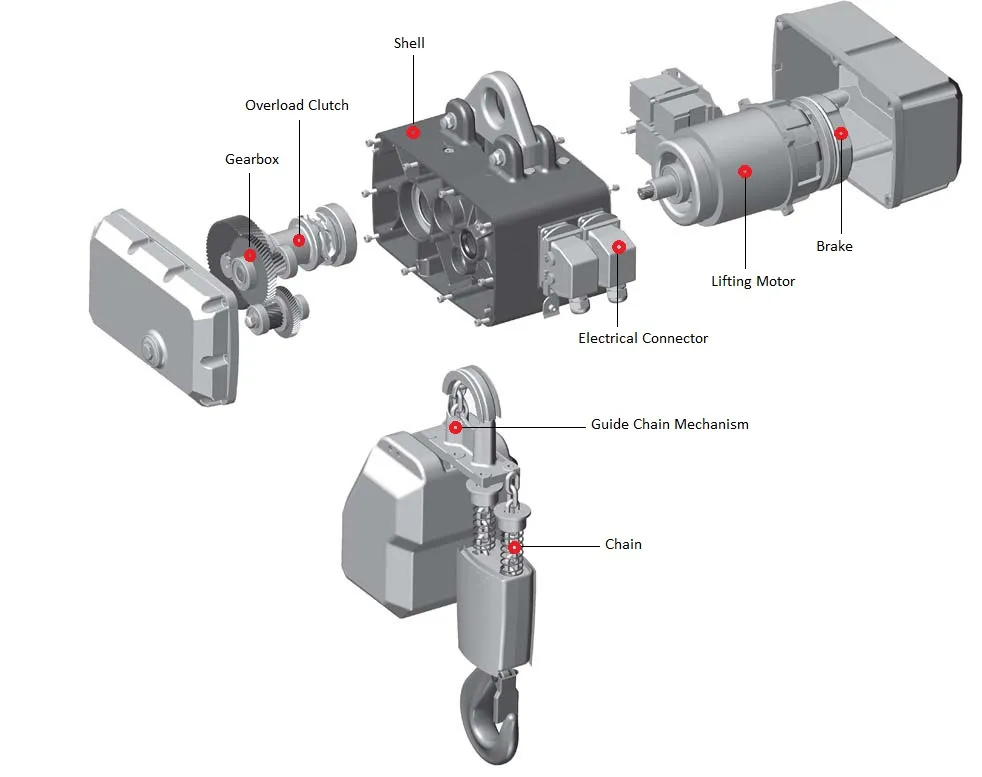 Shell

Overload Clutch

Gearbox

Brake

Lifting Motor

Electrical Connector

Guide Chain Mechanism

Chain