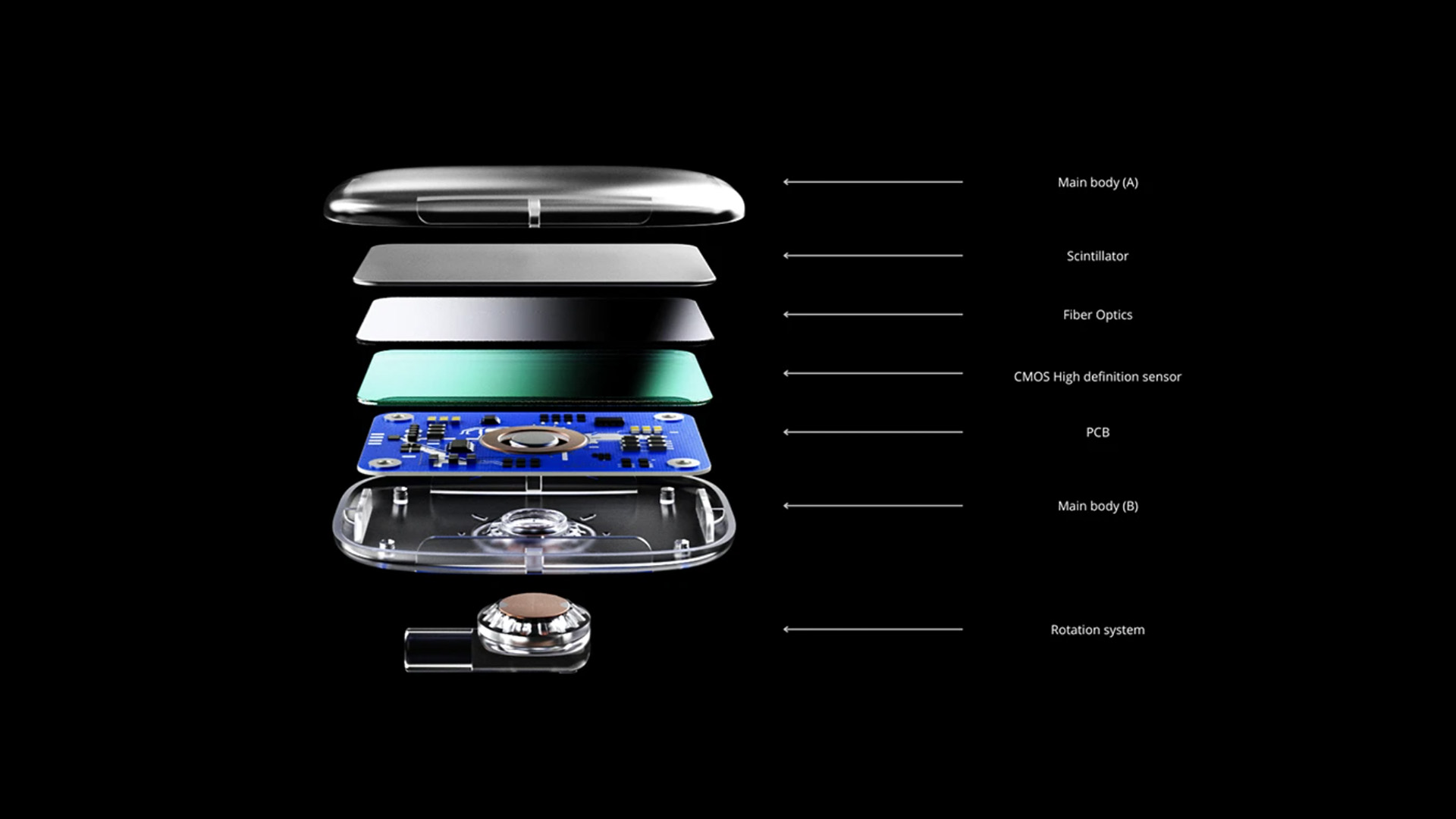 Main body (A)

Scintillator

Fiber Optics

CMOS High definition sensor

PCB

Main body (B)

Rotation system