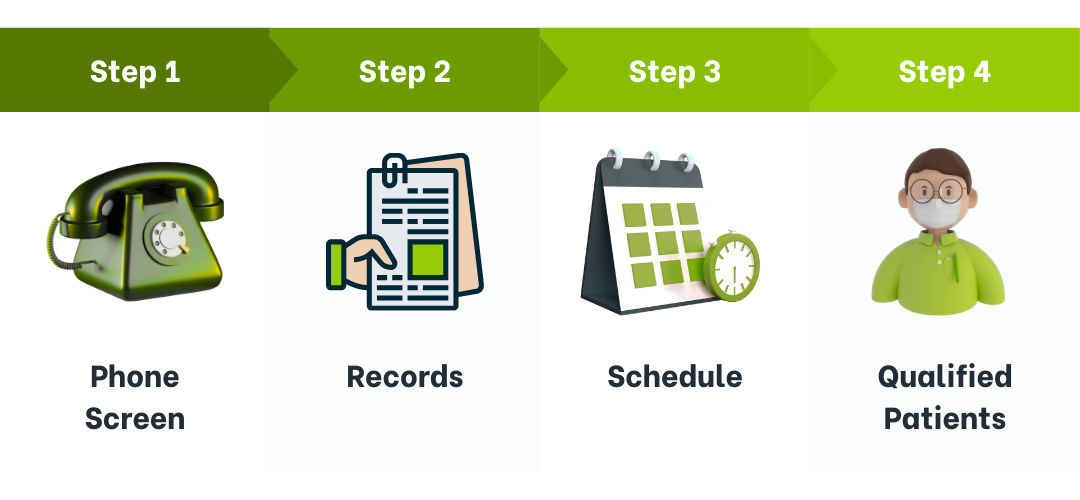 Step 1

Phone Screen

Step 2

Records

Step 3

Schedule

Step 4

Qualified Patients