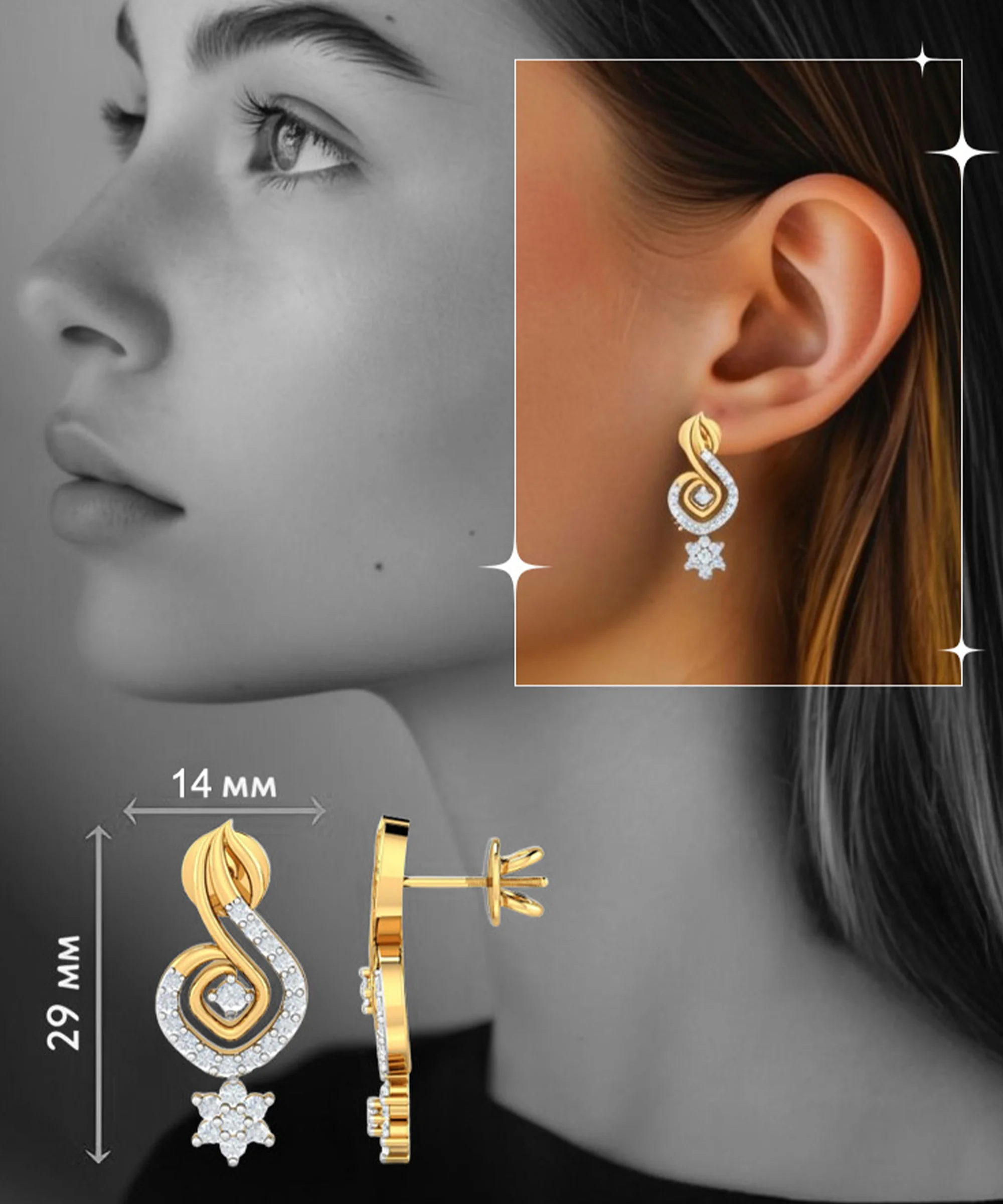 14 мм

29 мм