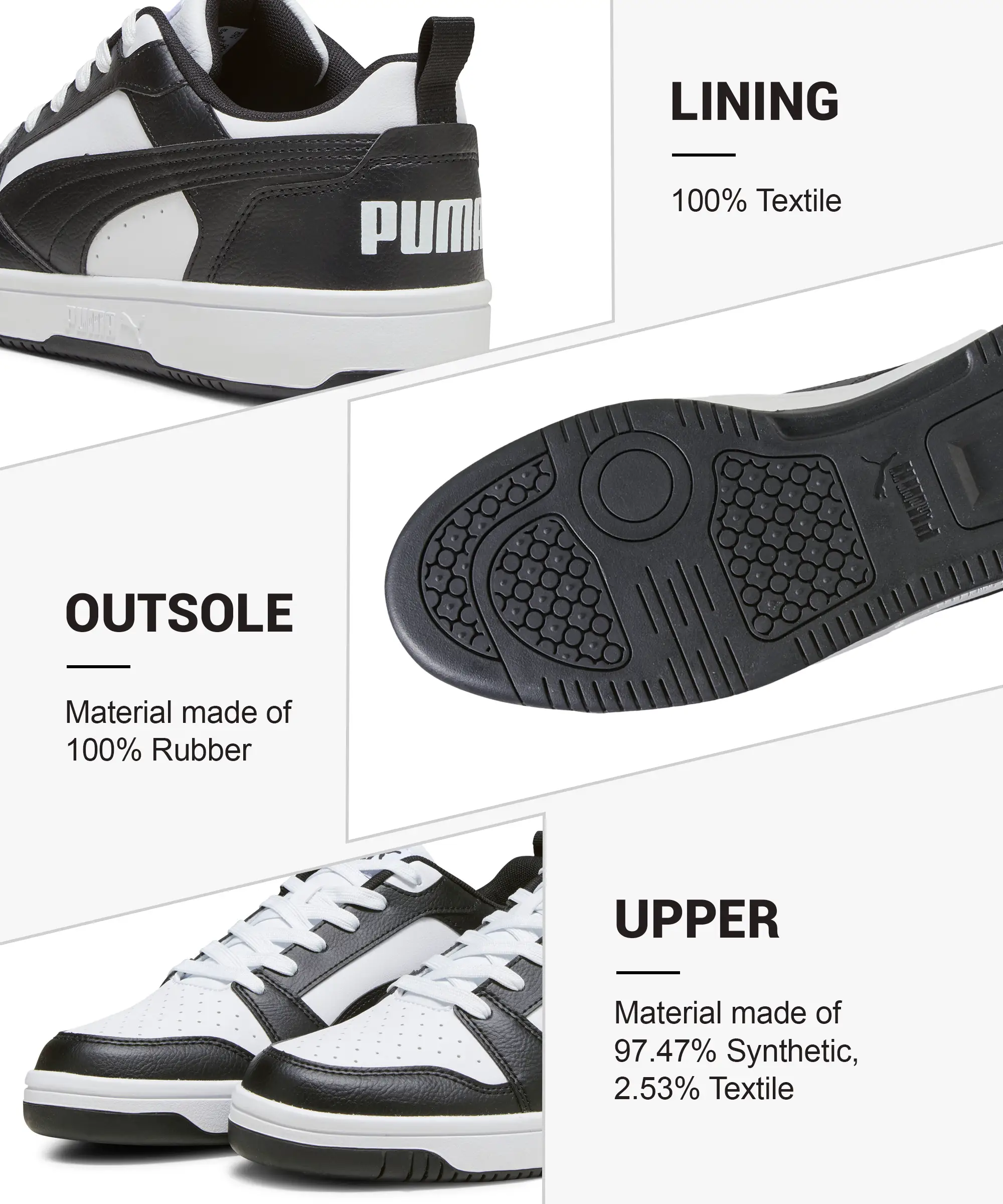 PUMA

PUMA

LINING

100% Textile

PUMA

OUTSOLE

Material made of 100% Rubber

UPPER

Material made of 97.47% Synthetic, 2.53% Textile