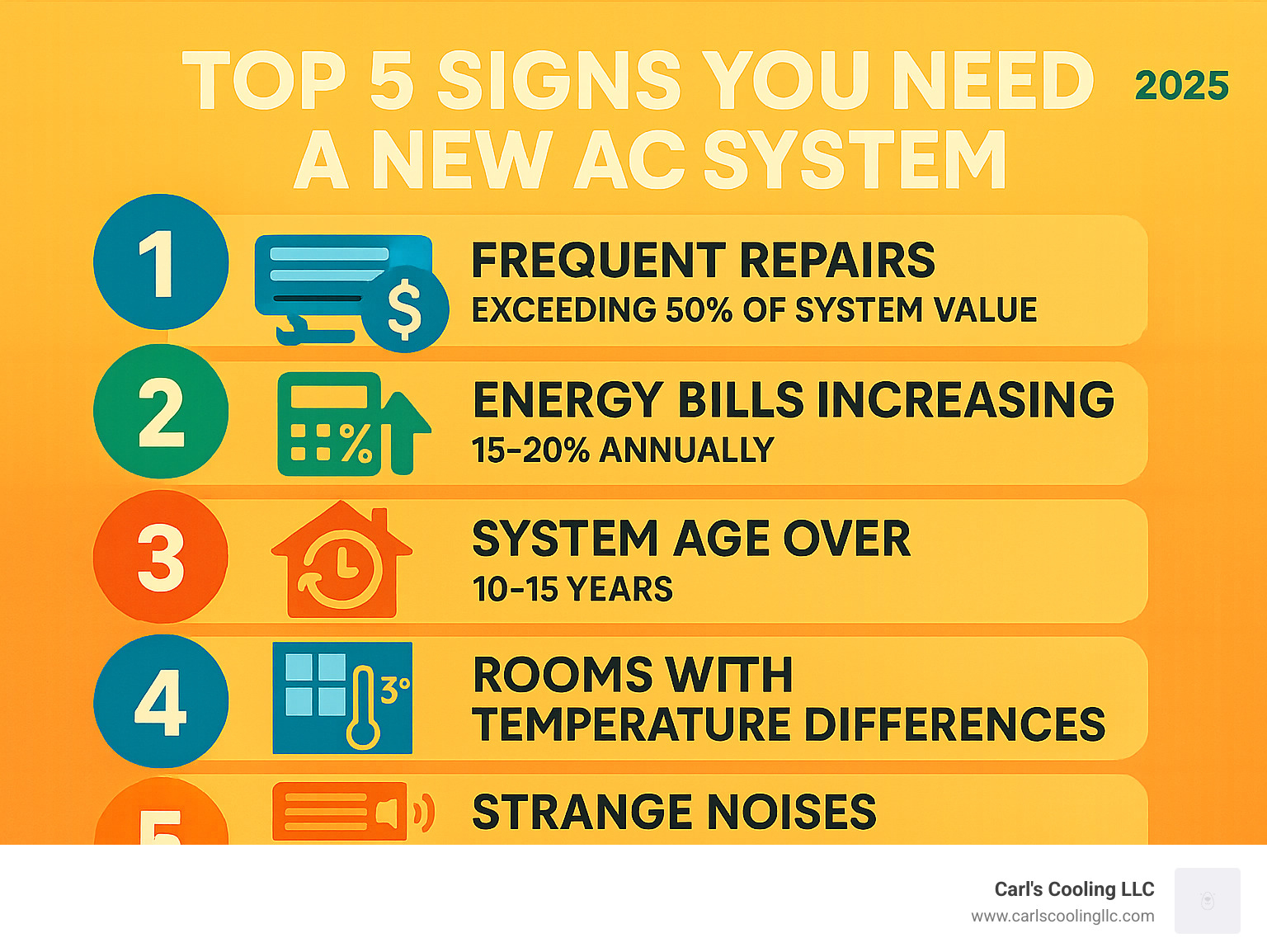 TOP 5 SIGNS YOU NEED A NEW AC SYSTEM

2025

1

$

FREQUENT REPAIRS
EXCEEDING 50% OF SYSTEM VALUE

2

%

ENERGY BILLS INCREASING
15-20% ANNUALLY

3

SYSTEM AGE OVER
10-15 YEARS

4

3°

ROOMS WITH
TEMPERATURE DIFFERENCES

5

STRANGE NOISES

Carl's Cooling LLC
www.carlscoolingllc.com