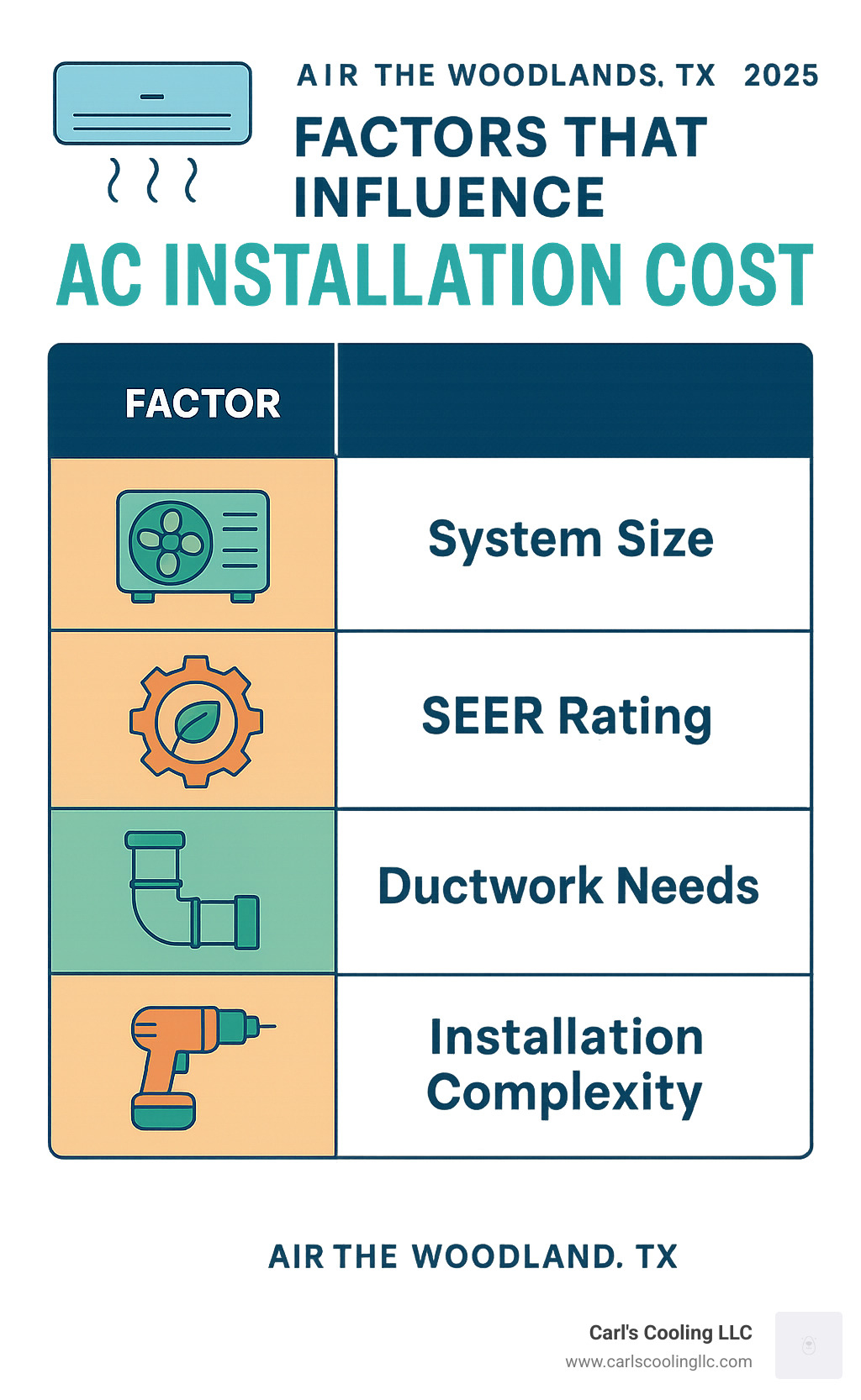 AIR THE WOODLANDS, TX 2025

FACTORS THAT INFLUENCE

AC INSTALLATION COST

| FACTOR | |
|---|---|
| | System Size |
| | SEER Rating |
| | Ductwork Needs |
| | Installation Complexity |

AIR THE WOODLAND. TX

Carl's Cooling LLC
www.carlscoolingllc.com