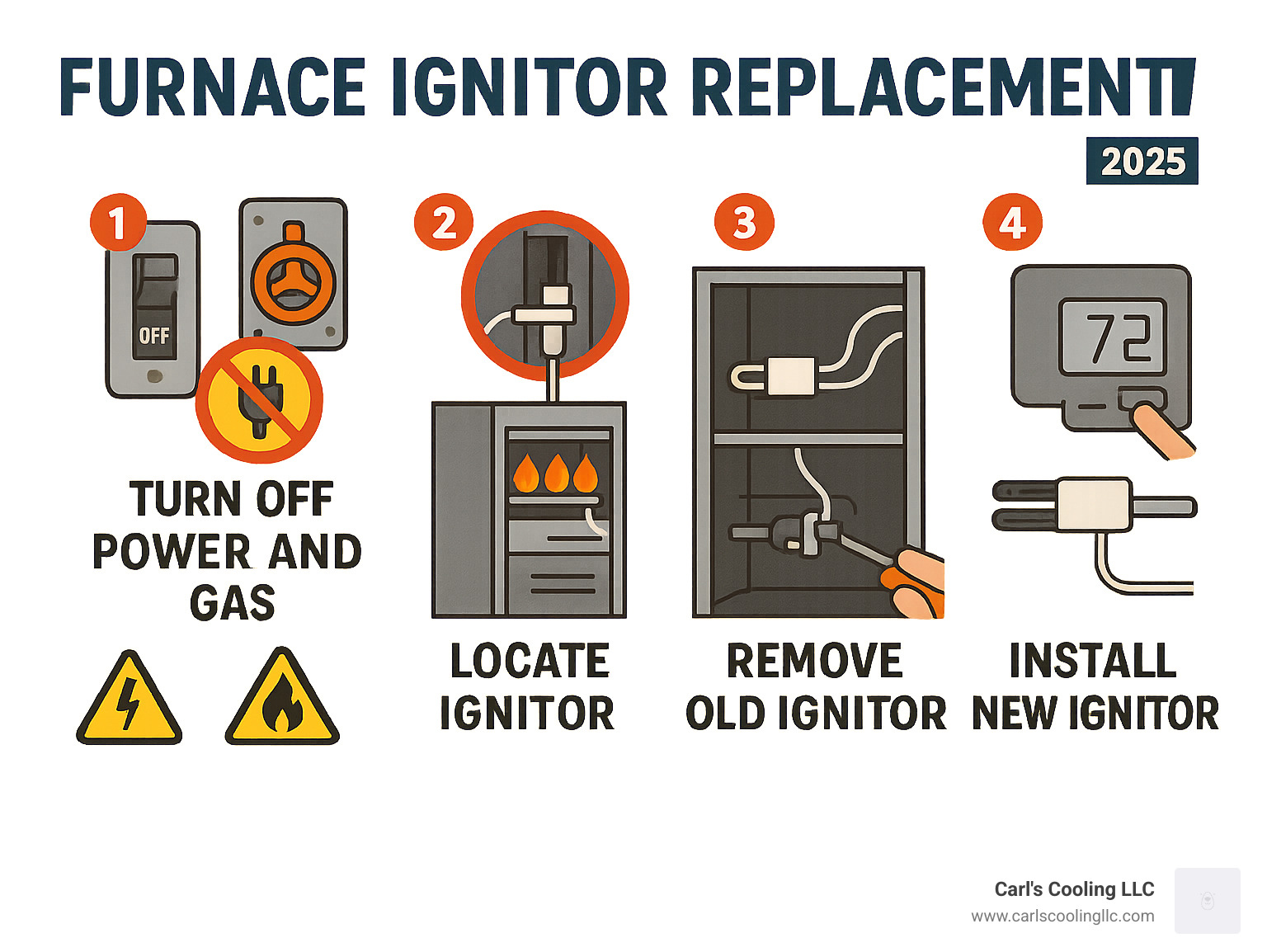 FURNACE IGNITOR REPLACEMENT

2025

1

OFF

TURN OFF POWER AND GAS

2

LOCATE IGNITOR

3

REMOVE OLD IGNITOR

4

72

INSTALL NEW IGNITOR

Carl's Cooling LLC
www.carlscoolingllc.com