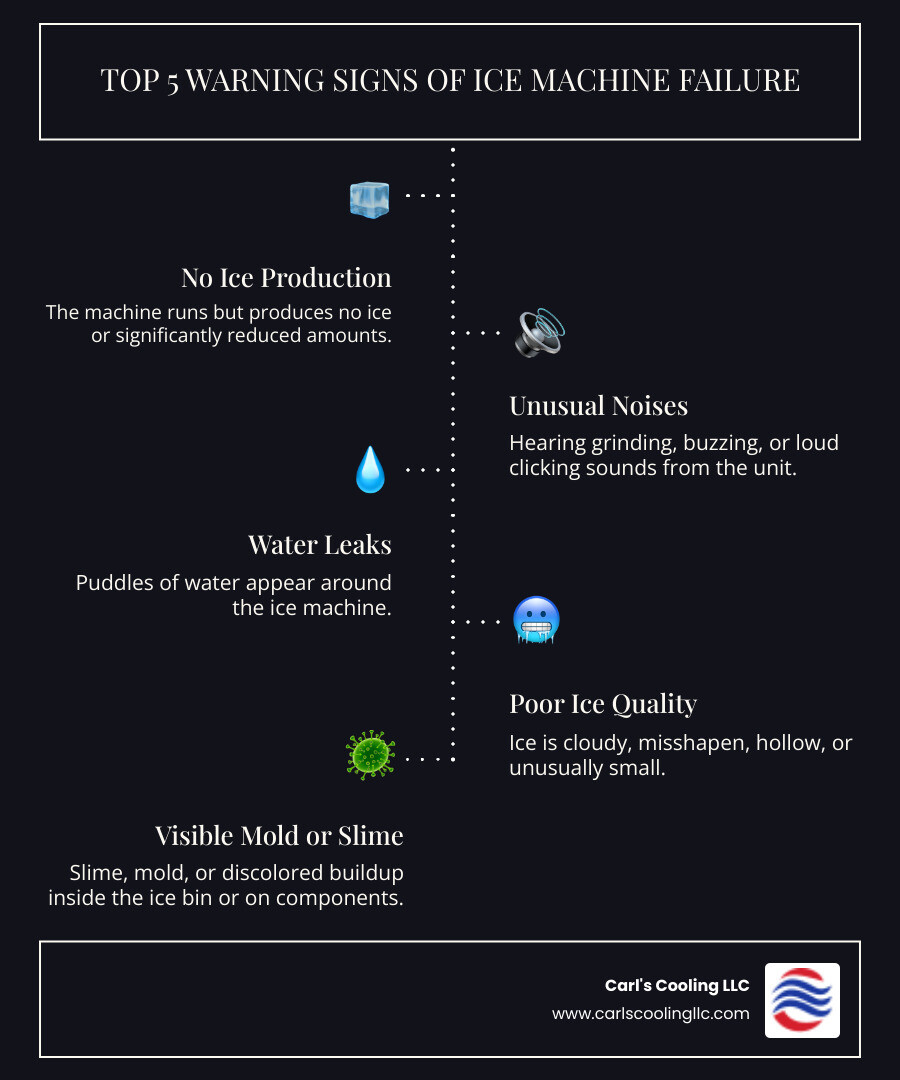 TOP 5 WARNING SIGNS OF ICE MACHINE FAILURE

No Ice Production

The machine runs but produces no ice or significantly reduced amounts.

Unusual Noises

Hearing grinding, buzzing, or loud clicking sounds from the unit.

Water Leaks

Puddles of water appear around the ice machine.

Poor Ice Quality

Ice is cloudy, misshapen, hollow, or unusually small.

Visible Mold or Slime

Slime, mold, or discolored buildup inside the ice bin or on components.

Carl's Cooling LLC
www.carlscoolingllc.com